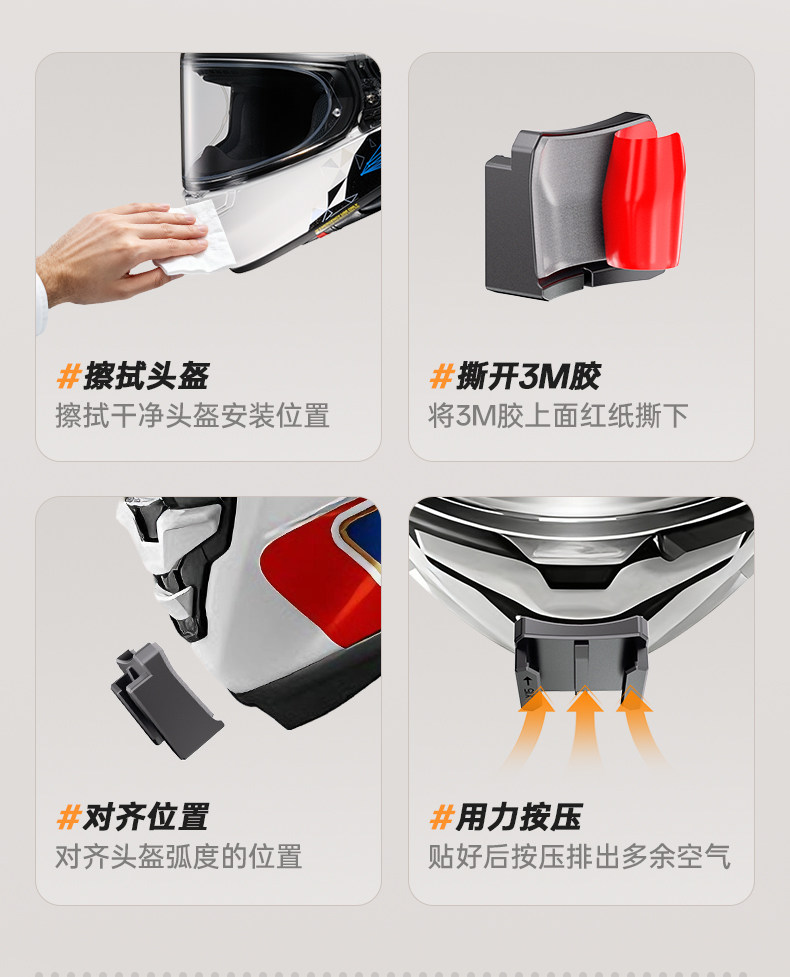 #擦拭头盔
擦拭干净头盔安装位置

#撕开3M胶
将3M胶上面红纸撕下

#对齐位置
对齐头盔弧度的位置

#用力按压
贴好后按压排出多余空气