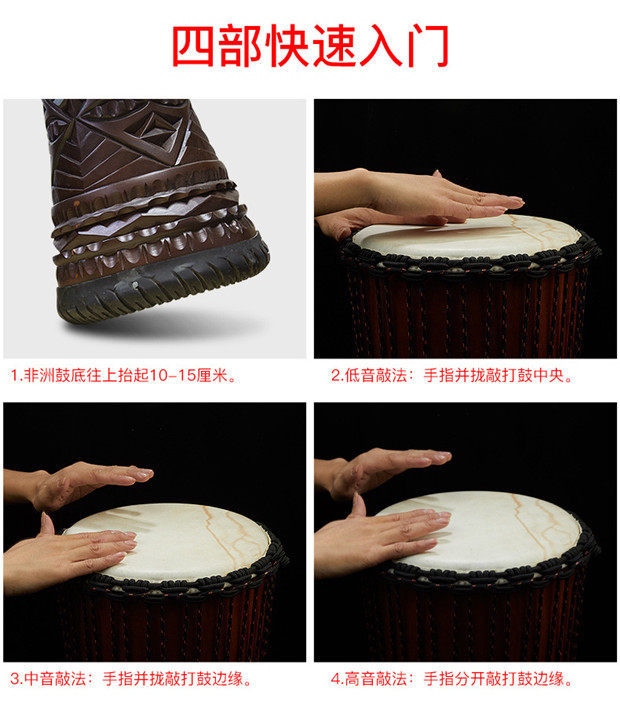 四部快速入门

1.非洲鼓底往上抬起10-15厘米。

2.低音敲法：手指并拢敲打鼓中央。

3.中音敲法：手指并拢敲打鼓边缘。

4.高音敲法：手指分开敲打鼓边缘。