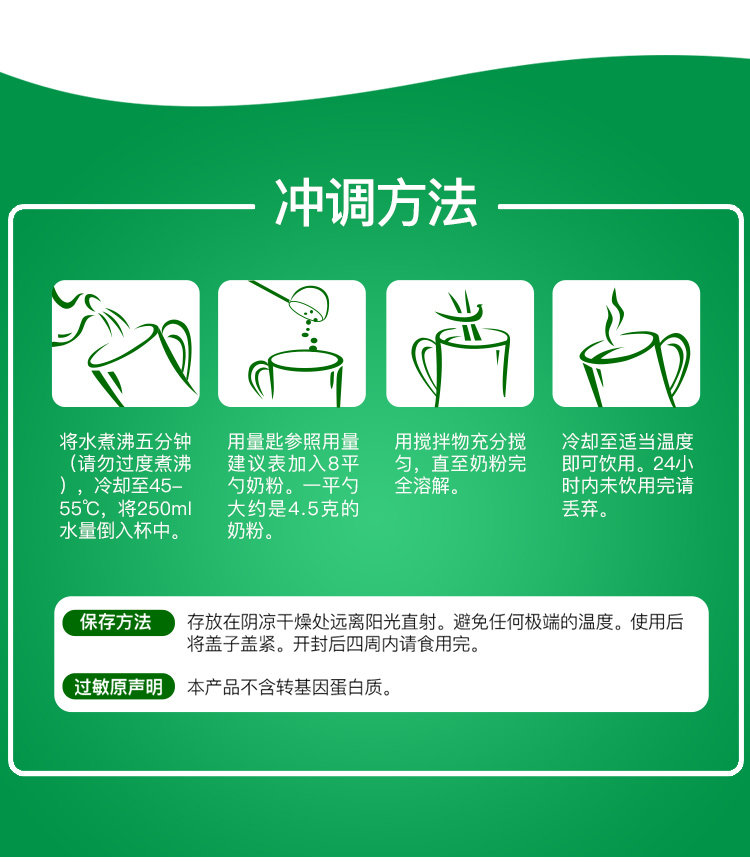 冲调方法

将水煮沸五分钟（请勿过度煮沸），冷却至45-55℃，将250ml水量倒入杯中。

用量匙参照用量建议表加入8平勺奶粉。一平勺大约是4.5克的奶粉。

用搅拌物充分搅匀，直至奶粉完全溶解。

冷却至适当温度即可饮用。24小时内未饮用完请丢弃。

保存方法 存放在阴凉干燥处远离阳光直射。避免任何极端的温度。使用后将盖子盖紧。开封后四周内请食用完。

过敏原声明 本产品不含转基因蛋白质。