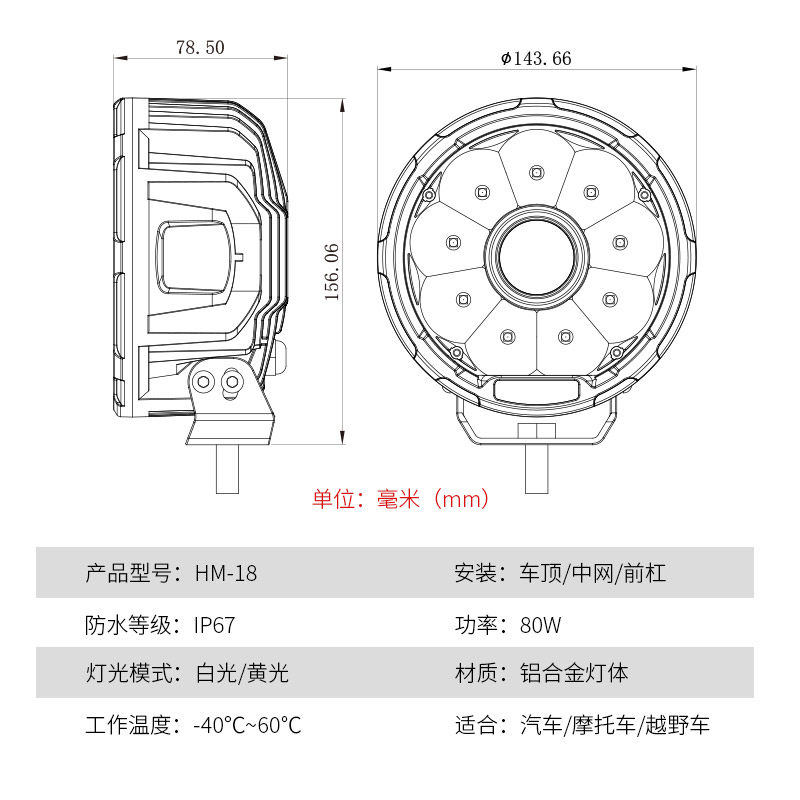 78.50

ϕ143.66

156.06

单位：毫米（mm）

| 产品型号：HM-18 | 安装：车顶/中网/前杠 |
|---|---|
| 防水等级：IP67 | 功率：80W |
| 灯光模式：白光/黄光 | 材质：铝合金灯体 |
| 工作温度：-40°C~60°C | 适合：汽车/摩托车/越野车 |