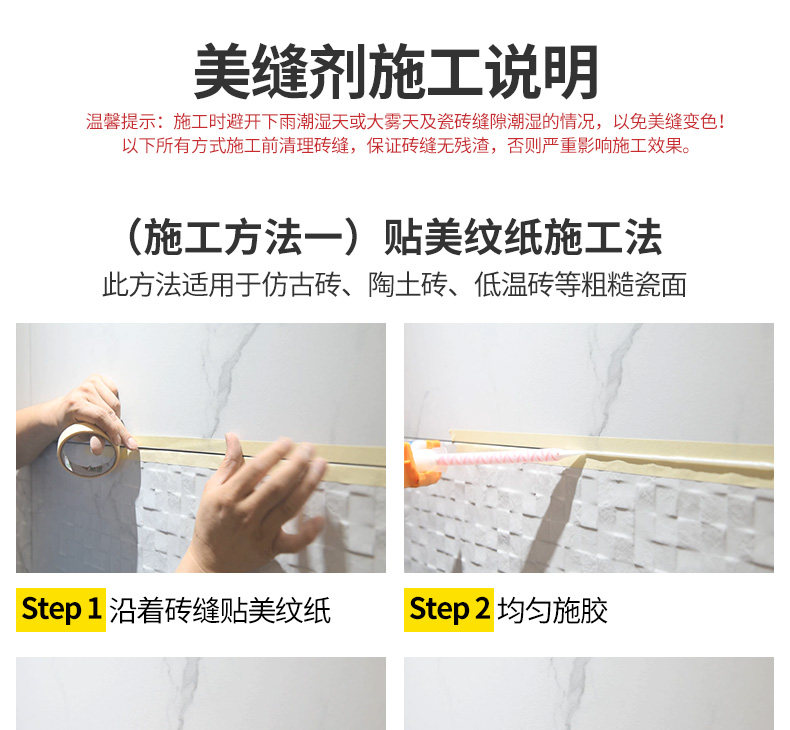 美缝剂施工说明

温馨提示：施工时避开下雨潮湿天或大雾天及瓷砖缝隙潮湿的情况，以免美缝变色！
以下所有方式施工前清理砖缝，保证砖缝无残渣，否则严重影响施工效果。

（施工方法一）贴美纹纸施工法

此方法适用于仿古砖、陶土砖、低温砖等粗糙瓷面

Step 1 沿着砖缝贴美纹纸

Step 2 均匀施胶