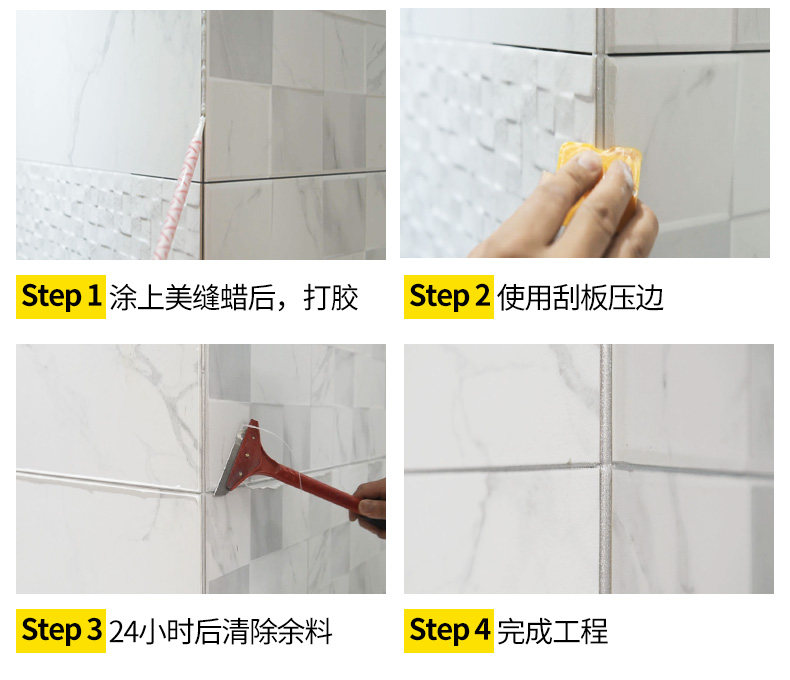 Step 1 涂上美缝蜡后，打胶

Step 2 使用刮板压边

Step 3 24小时后清除余料

Step 4 完成工程