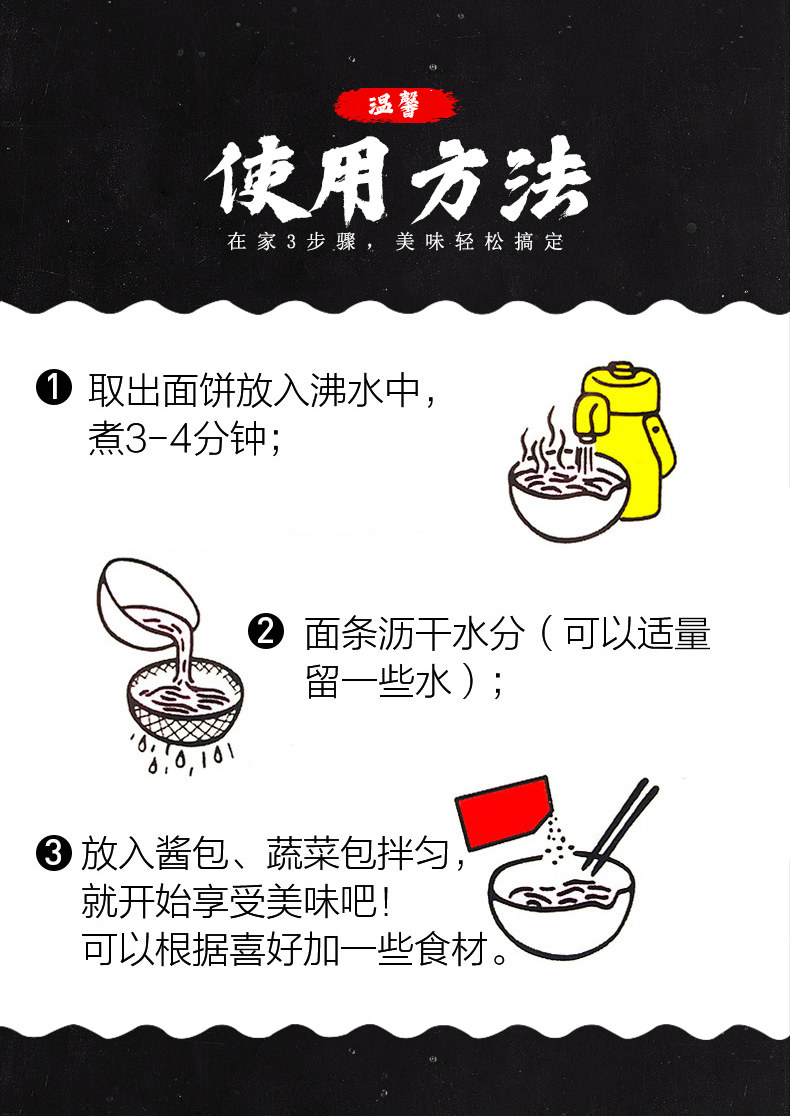 温馨

使用方法

在家3步骤，美味轻松搞定

❶ 取出面饼放入沸水中，煮3-4分钟；

❷ 面条沥干水分（可以适量留一些水）；

❸ 放入酱包、蔬菜包拌匀，就开始享受美味吧！可以根据喜好加一些食材。