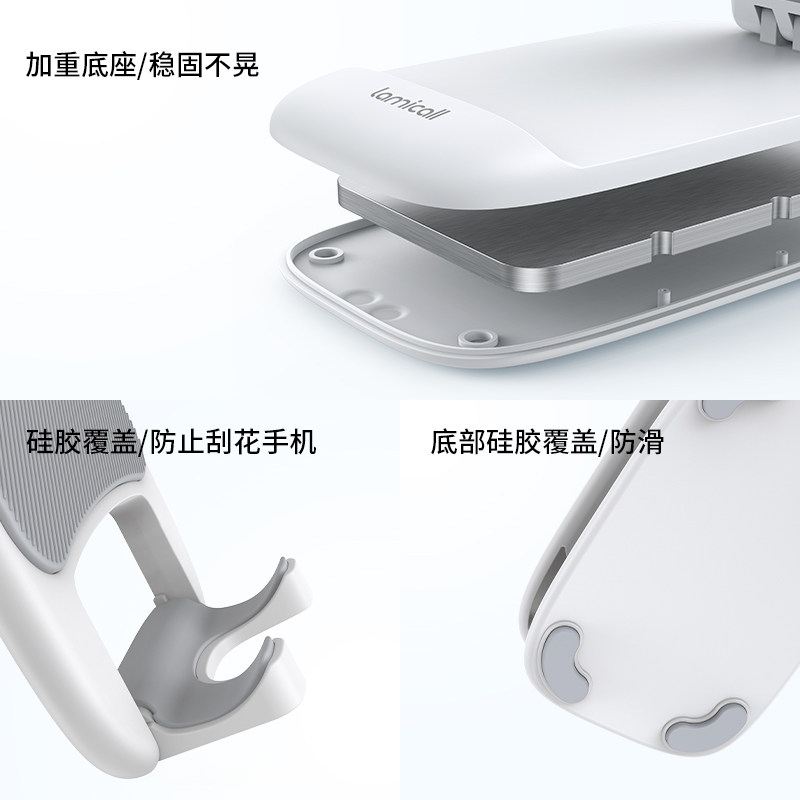 加重底座/稳固不晃

lamicall

硅胶覆盖/防止刮花手机

底部硅胶覆盖/防滑