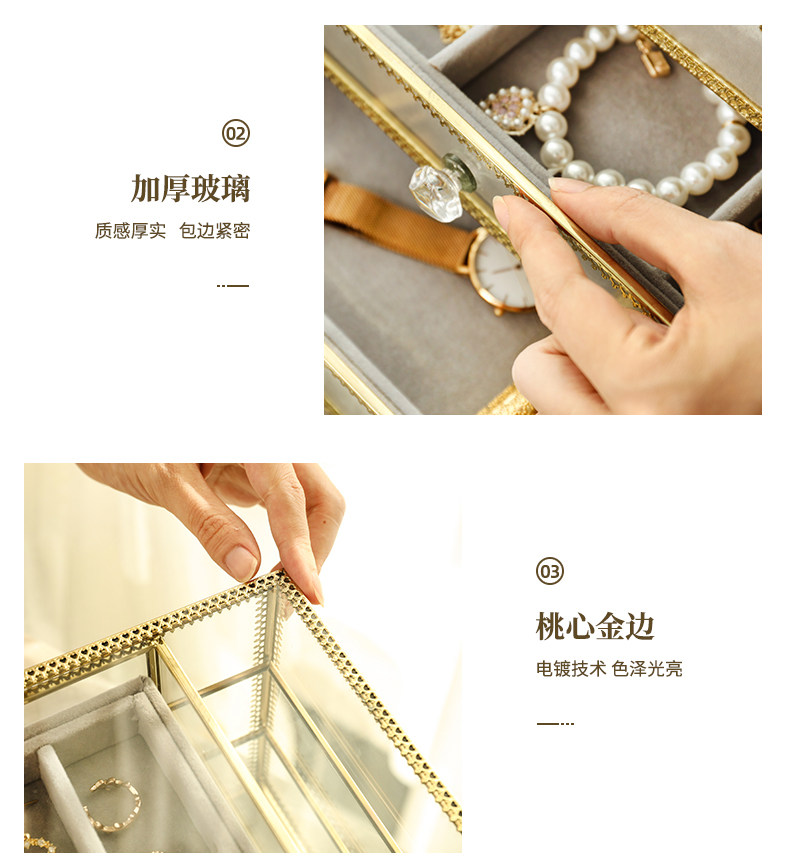 02

加厚玻璃

质感厚实 包边紧密

03

桃心金边

电镀技术 色泽光亮