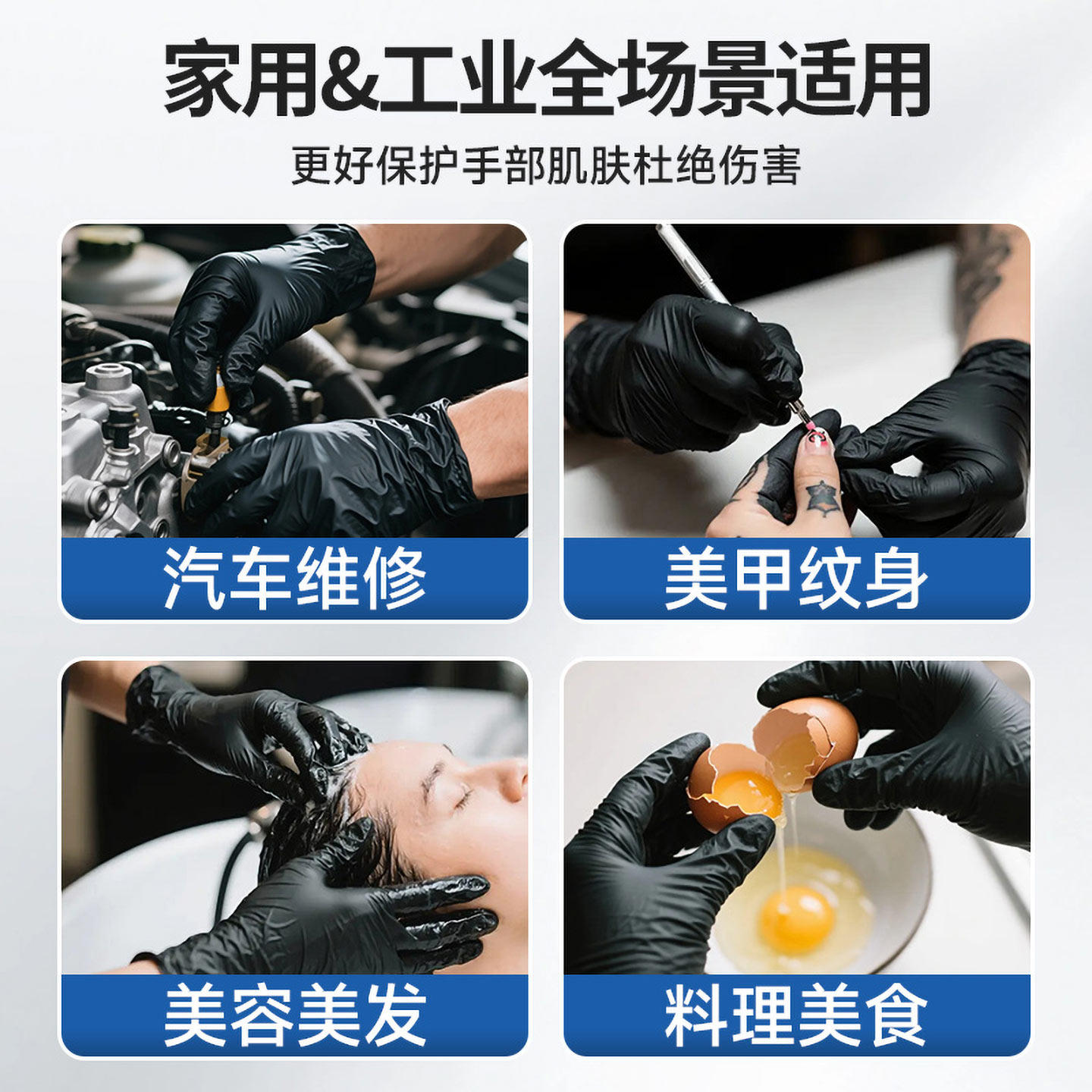 家用&工业全场景适用

更好保护手部肌肤杜绝伤害

汽车维修

美甲纹身

美容美发

料理美食