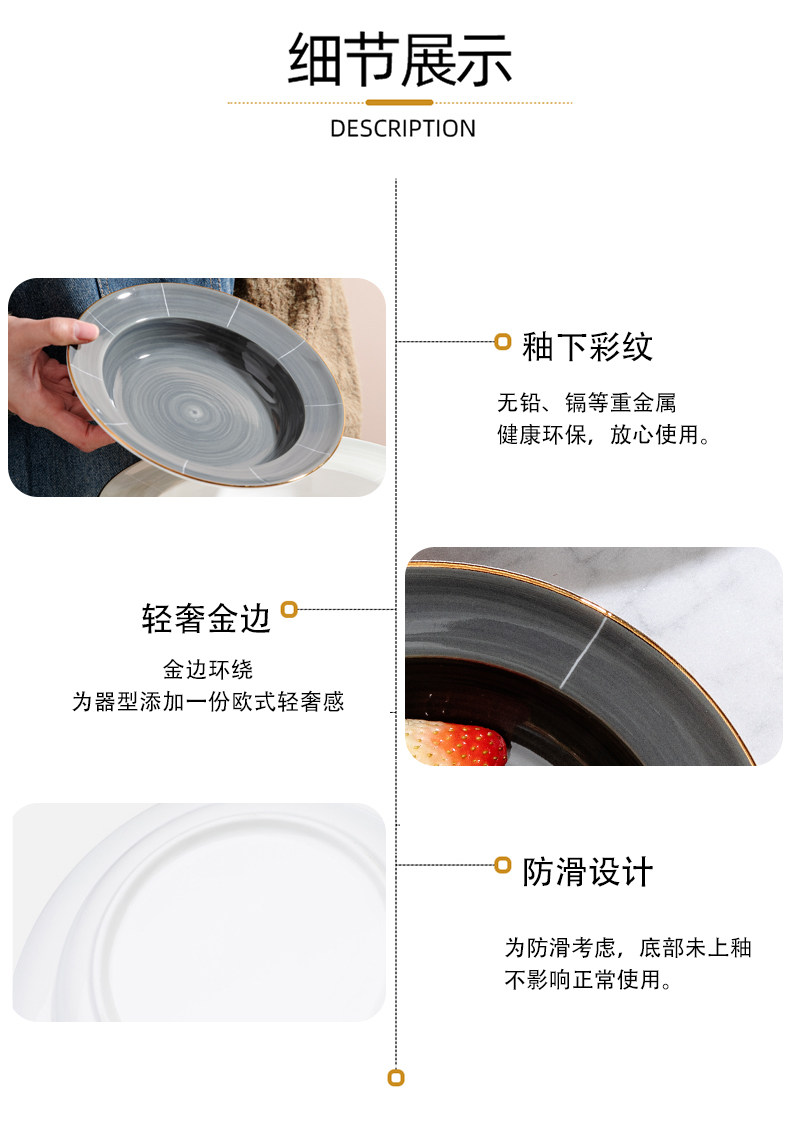 细节展示

DESCRIPTION

釉下彩纹

无铅、镉等重金属
健康环保，放心使用。

轻奢金边

金边环绕
为器型添加一份欧式轻奢感

防滑设计

为防滑考虑，底部未上釉
不影响正常使用。