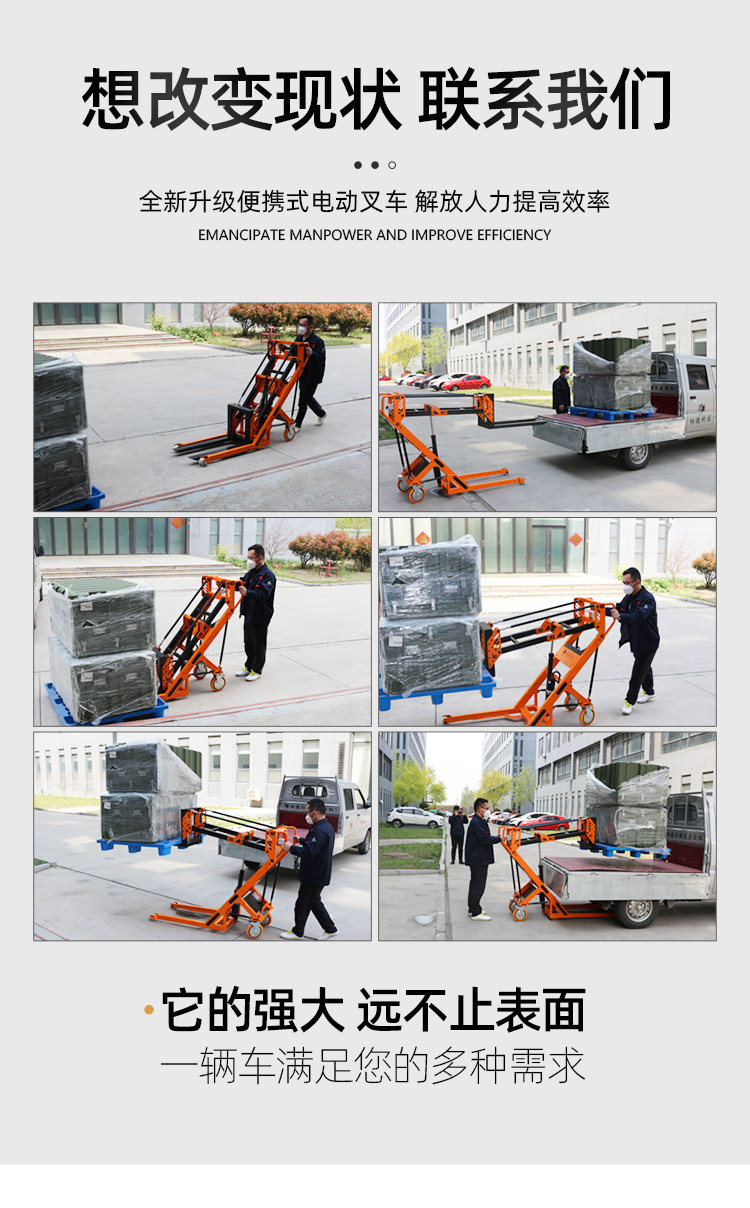 想改变现状 联系我们

全新升级便携式电动叉车 解放人力提高效率

EMANCIPATE MANPOWER AND IMPROVE EFFICIENCY

它的强大 远不止表面

一辆车满足您的多种需求