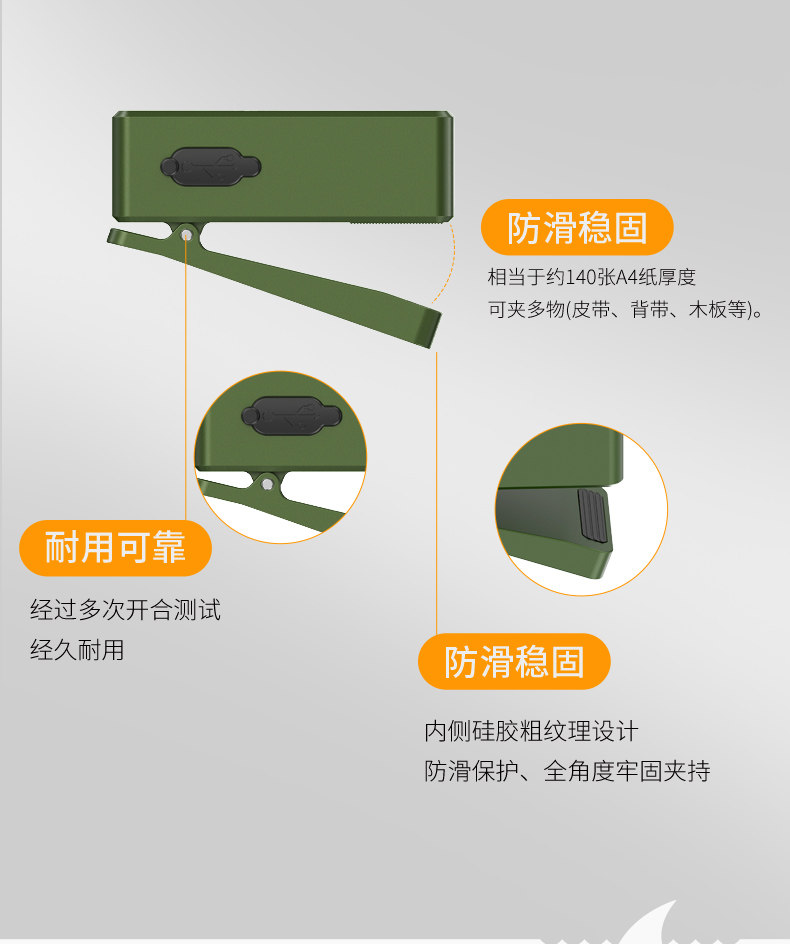 防滑稳固

相当于约140张A4纸厚度
可夹多物(皮带、背带、木板等)。

耐用可靠

经过多次开合测试
经久耐用

防滑稳固

内侧硅胶粗纹理设计
防滑保护、全角度牢固夹持