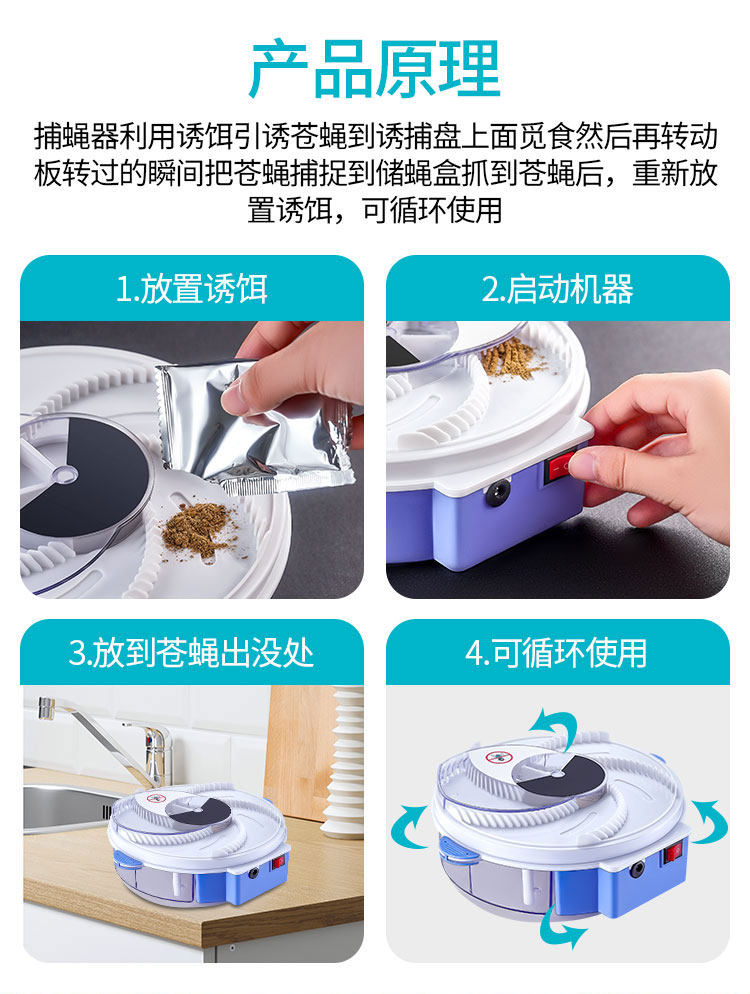 产品原理

捕蝇器利用诱饵引诱苍蝇到诱捕盘上面觅食然后再转动板转过的瞬间把苍蝇捕捉到储蝇盒抓到苍蝇后，重新放置诱饵，可循环使用

1.放置诱饵

2.启动机器

3.放到苍蝇出没处

4.可循环使用