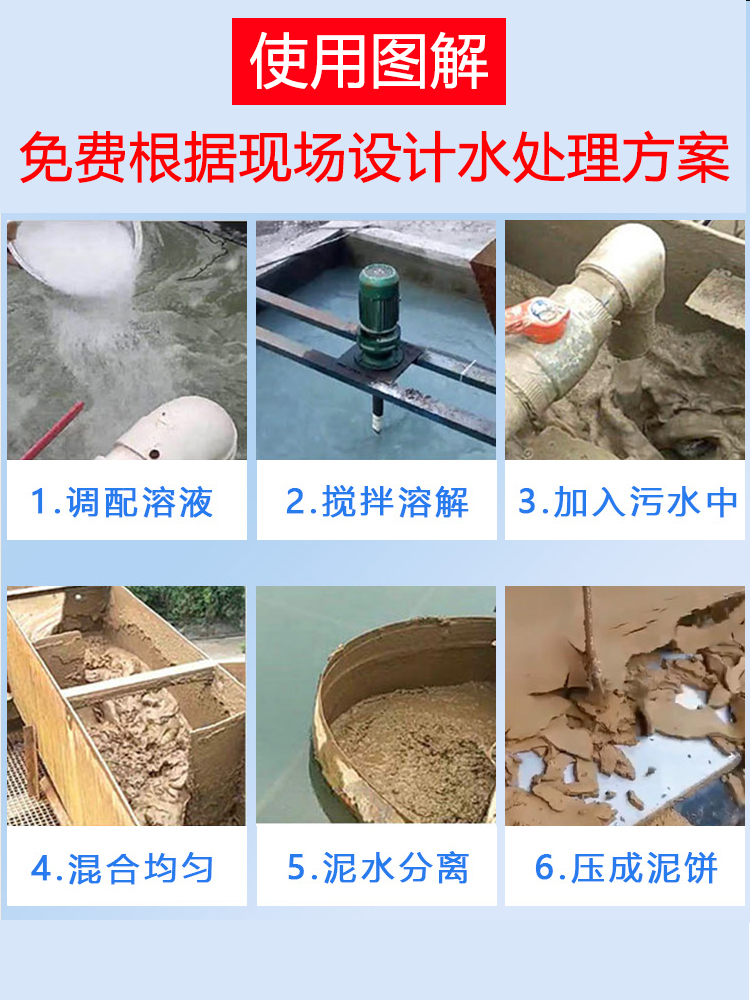 使用图解

免费根据现场设计水处理方案

1.调配溶液

2.搅拌溶解

3.加入污水中

4.混合均匀

5.泥水分离

6.压成泥饼