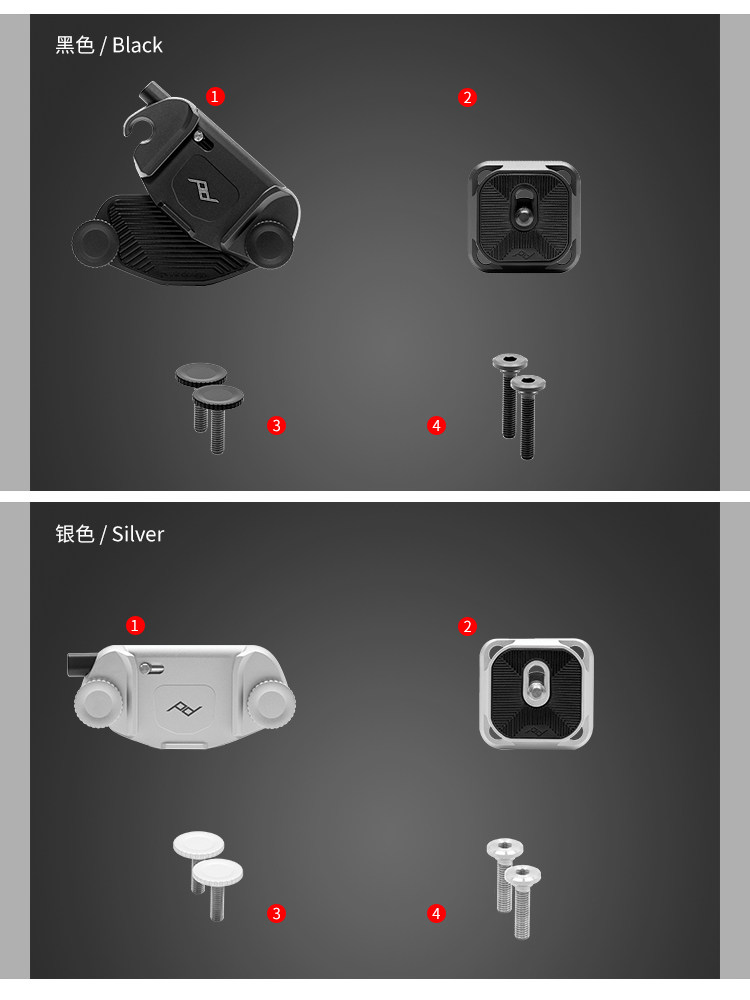 黑色 / Black

1

2

3

4

银色 / Silver

1

2

3

4