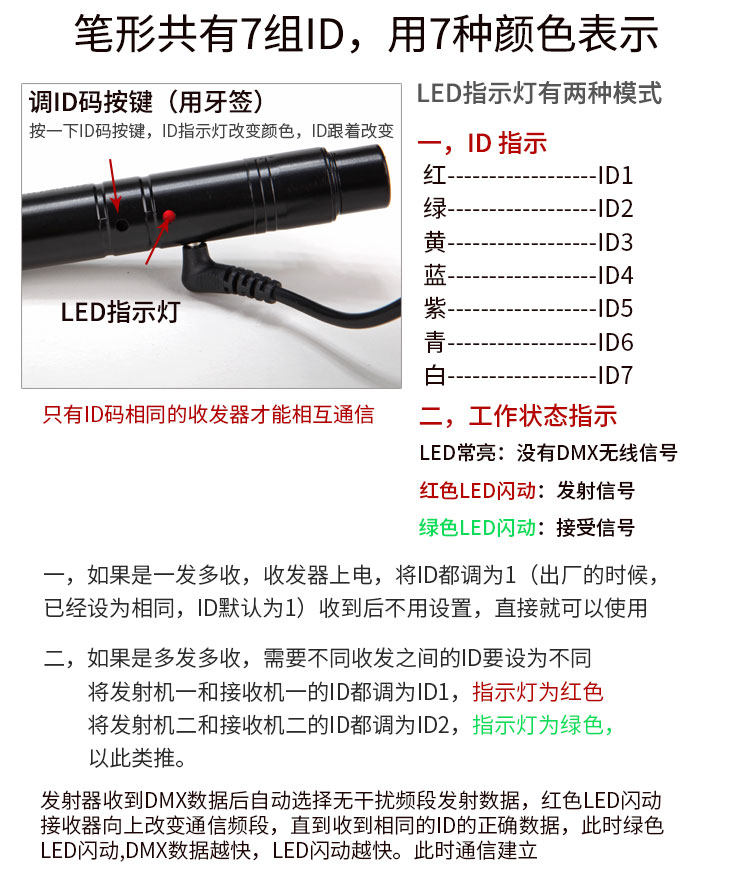 笔形共有7组ID，用7种颜色表示

调ID码按键（用牙签）
按一下ID码按键，ID指示灯改变颜色，ID跟着改变

LED指示灯

只有ID码相同的收发器才能相互通信

LED指示灯有两种模式

一，ID 指示
红------------------ID1
绿------------------ID2
黄------------------ID3
蓝------------------ID4
紫------------------ID5
青------------------ID6
白------------------ID7

二，工作状态指示
LED常亮：没有DMX无线信号
红色LED闪动：发射信号
绿色LED闪动：接受信号

一，如果是一发多收，收发器上电，将ID都调为1（出厂的时候，已经设为相同，ID默认为1）收到后不用设置，直接就可以使用

二，如果是多发多收，需要不同收发之间的ID要设为不同
将发射机一和接收机一的ID都调为ID1，指示灯为红色
将发射机二和接收机二的ID都调为ID2，指示灯为绿色，
以此类推。

发射器收到DMX数据后自动选择无干扰频段发射数据，红色LED闪动
接收器向上改变通信频段，直到收到相同的ID的正确数据，此时绿色LED闪动,DMX数据越快，LED闪动越快。此时通信建立