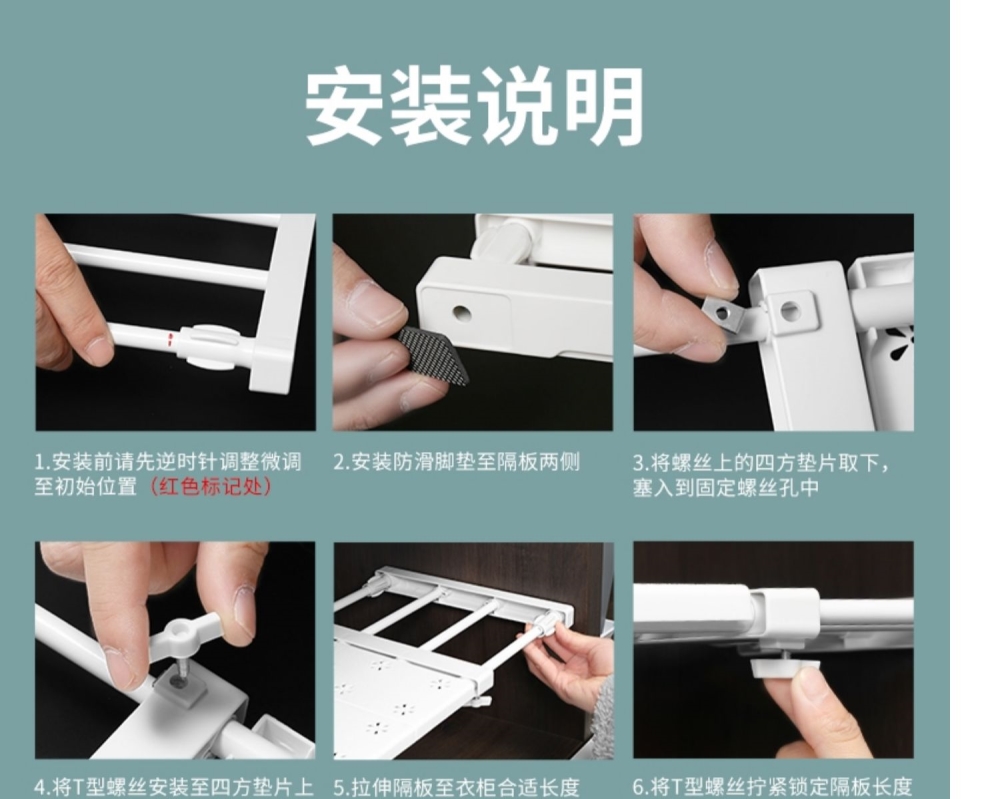 安装说明

1.安装前请先逆时针调整微调至初始位置（红色标记处）

2.安装防滑脚垫至隔板两侧

3.将螺丝上的四方垫片取下，塞入到固定螺丝孔中

4.将T型螺丝安装至四方垫片上

5.拉伸隔板至衣柜合适长度

6.将T型螺丝拧紧锁定隔板长度