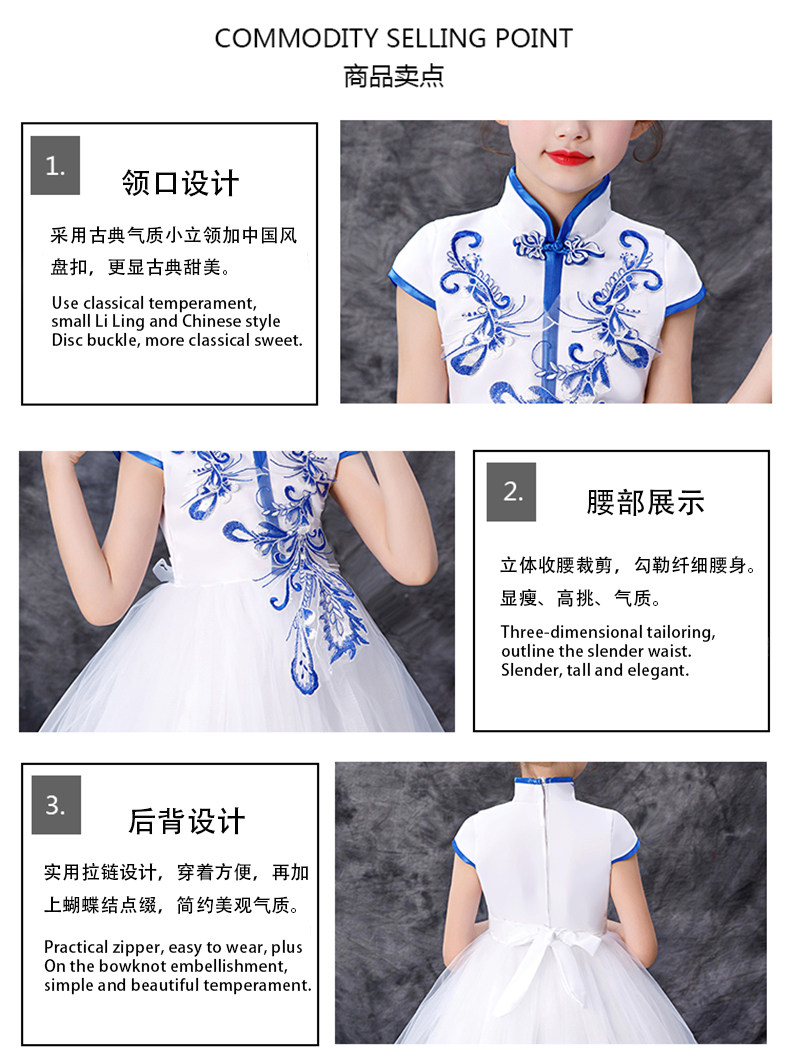 COMMODITY SELLING POINT
商品卖点

1.
领口设计

采用古典气质小立领加中国风盘扣，更显古典甜美。

Use classical temperament, small Li Ling and Chinese style Disc buckle, more classical sweet.

2.
腰部展示

立体收腰裁剪，勾勒纤细腰身。显瘦、高挑、气质。

Three-dimensional tailoring, outline the slender waist. Slender, tall and elegant.

3.
后背设计

实用拉链设计，穿着方便，再加上蝴蝶结点缀，简约美观气质。

Practical zipper, easy to wear, plus On the bowknot embellishment, simple and beautiful temperament.