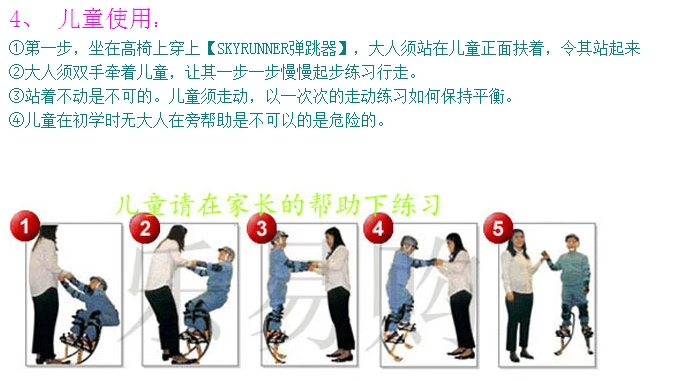 4、 儿童使用：

①第一步，坐在高椅上穿上【SKYRUNNER弹跳器】，大人须站在儿童正面扶着，令其站起来
②大人须双手牵着儿童，让其一步一步慢慢起步练习行走。
③站着不动是不可的。儿童须走动，以一次次的走动练习如何保持平衡。
④儿童在初学时无大人在旁帮助是不可以的是危险的。

儿童请在家长的帮助下练习

1 2 3 4 5

乐易购