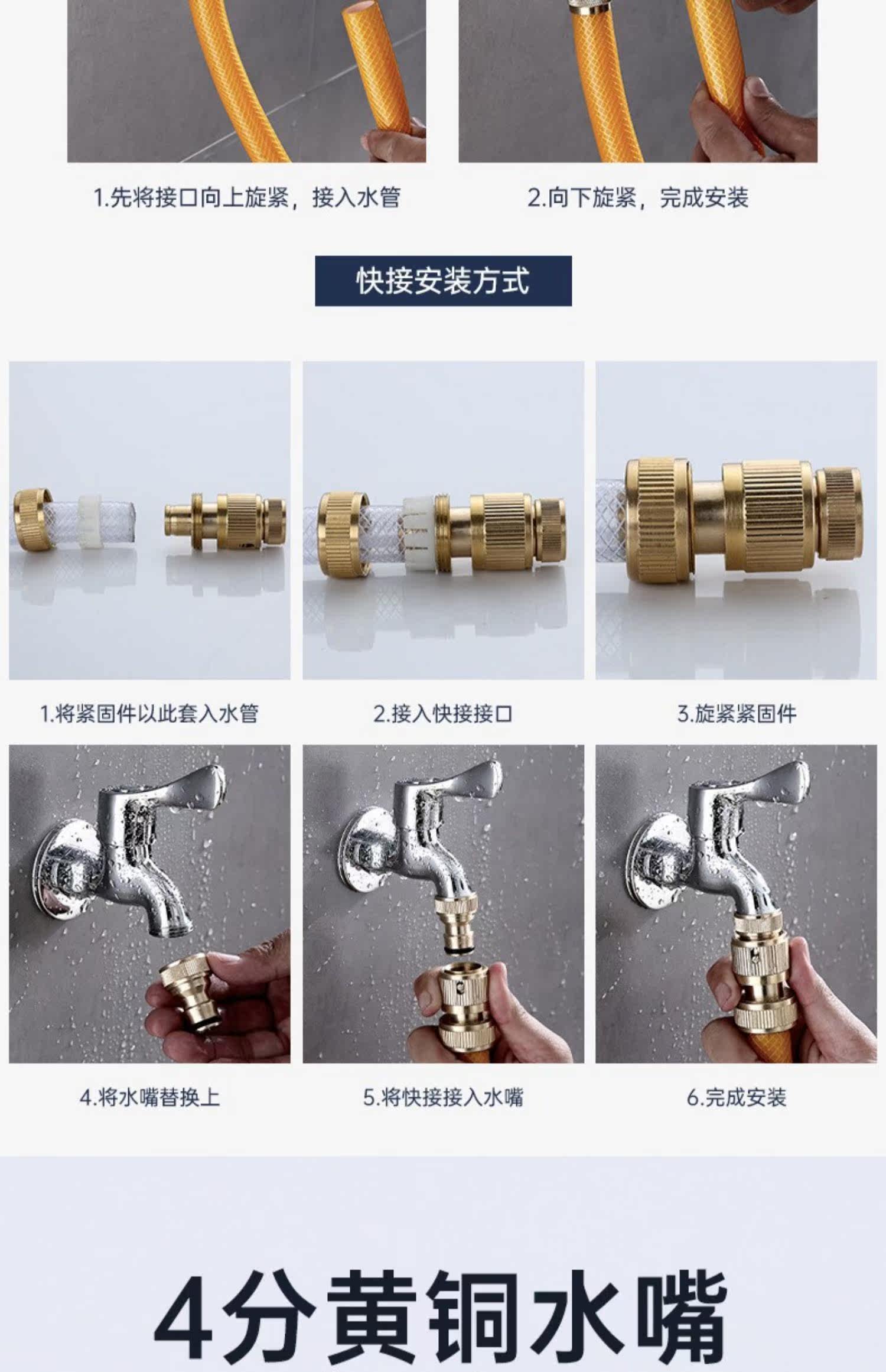 1.先将接口向上旋紧，接入水管

2.向下旋紧，完成安装

快接安装方式

1.将紧固件以此套入水管

2.接入快接接口

3.旋紧紧固件

4.将水嘴替换上

5.将快接接入水嘴

6.完成安装

4分黄铜水嘴