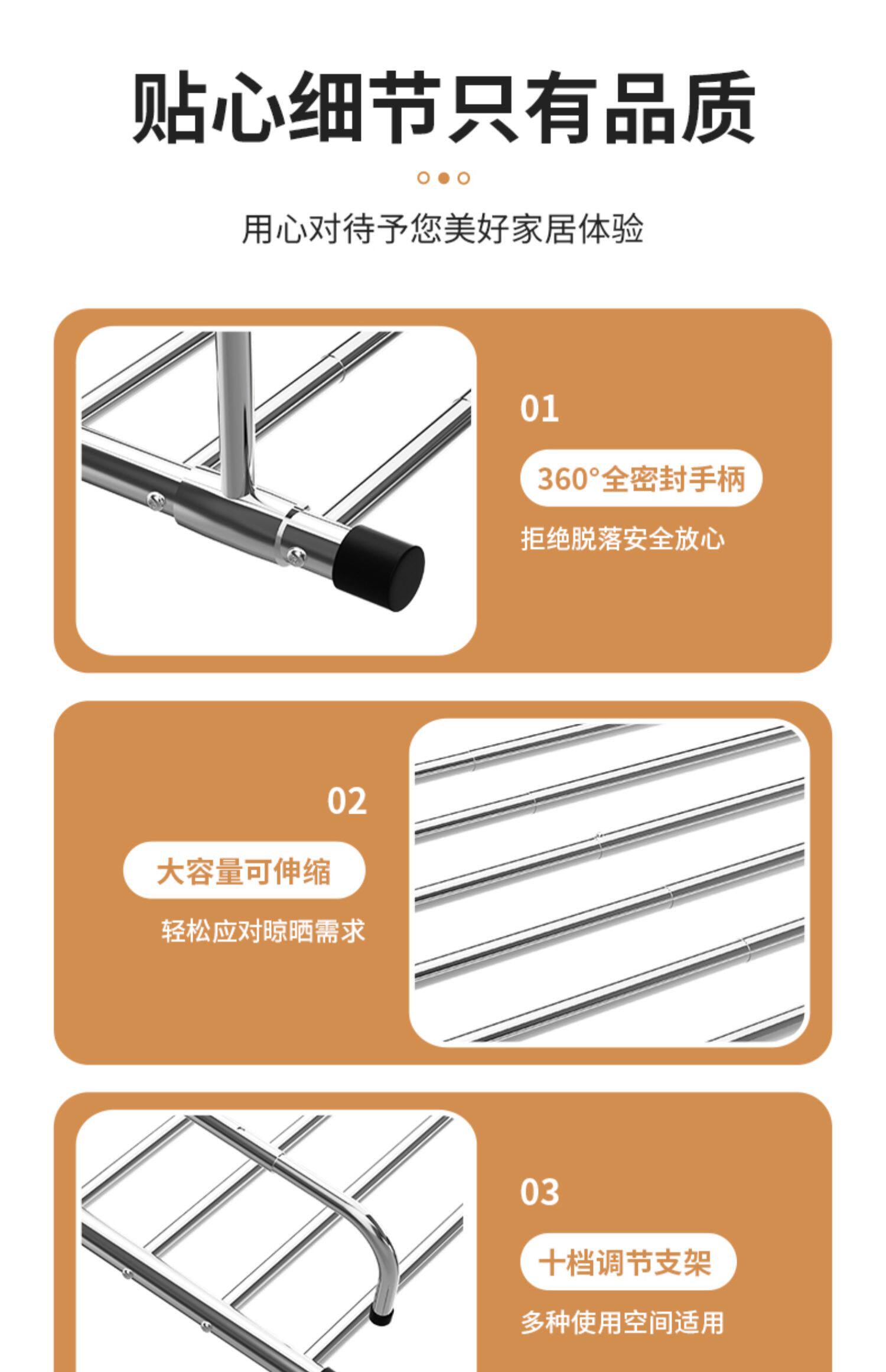 贴心细节只有品质

用心对待予您美好家居体验

01

360°全密封手柄

拒绝脱落安全放心

02

大容量可伸缩

轻松应对晾晒需求

03

十档调节支架

多种使用空间适用