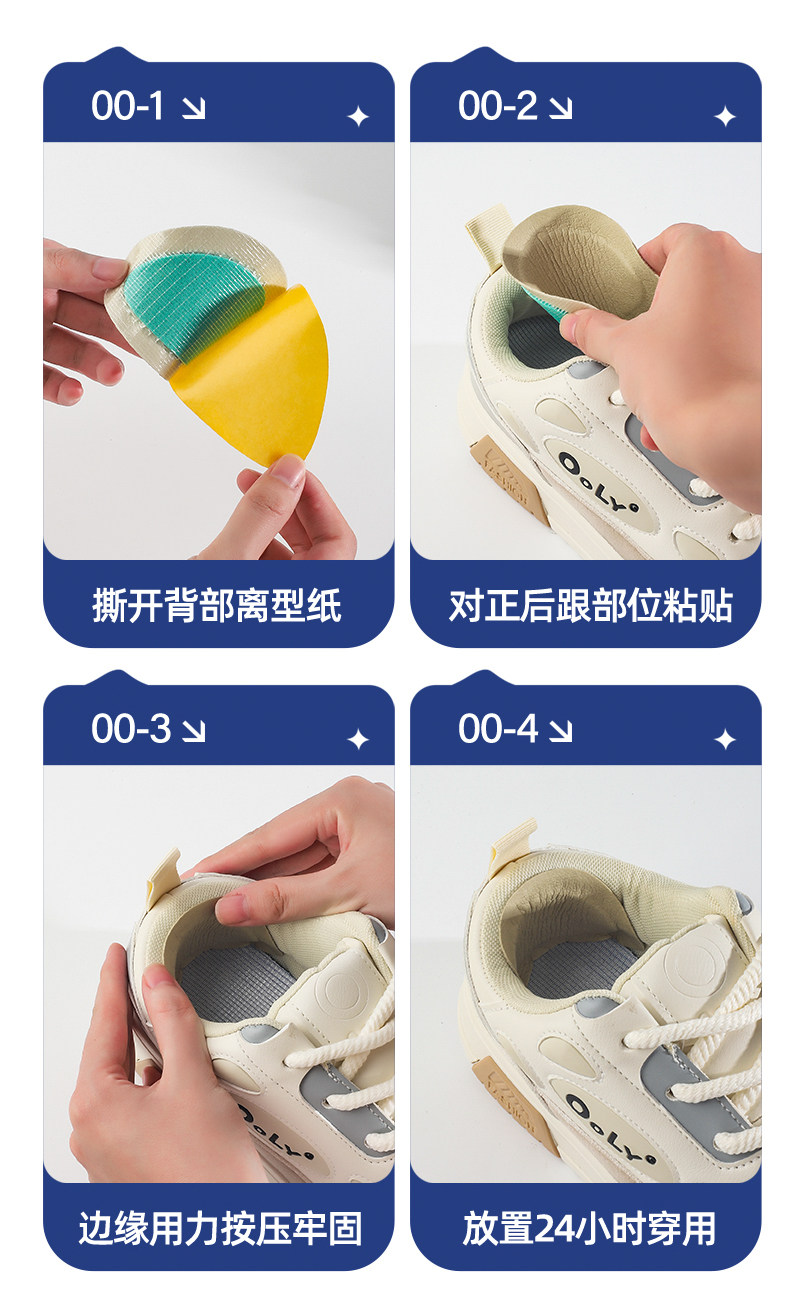 00-1 ↘

撕开背部离型纸

00-2 ↘

OoLy

对正后跟部位粘贴

00-3 ↘

OoLy

边缘用力按压牢固

00-4 ↘

OoLy

放置24小时穿用