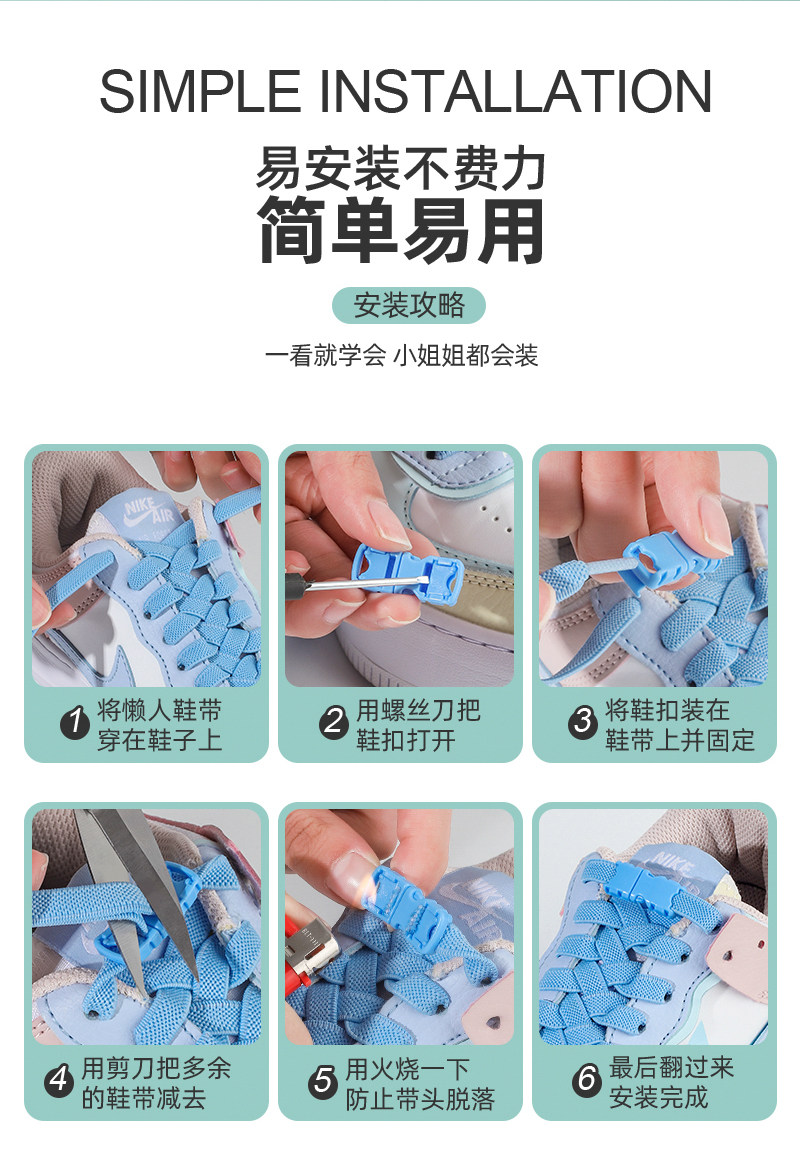 SIMPLE INSTALLATION

易安装不费力
简单易用

安装攻略

一看就学会 小姐姐都会装

NIKE AIR

1 将懒人鞋带穿在鞋子上

2 用螺丝刀把鞋扣打开

3 将鞋扣装在鞋带上并固定

4 用剪刀把多余的鞋带减去

NIKE AIR

5 用火烧一下防止带头脱落

NIKE

6 最后翻过来安装完成