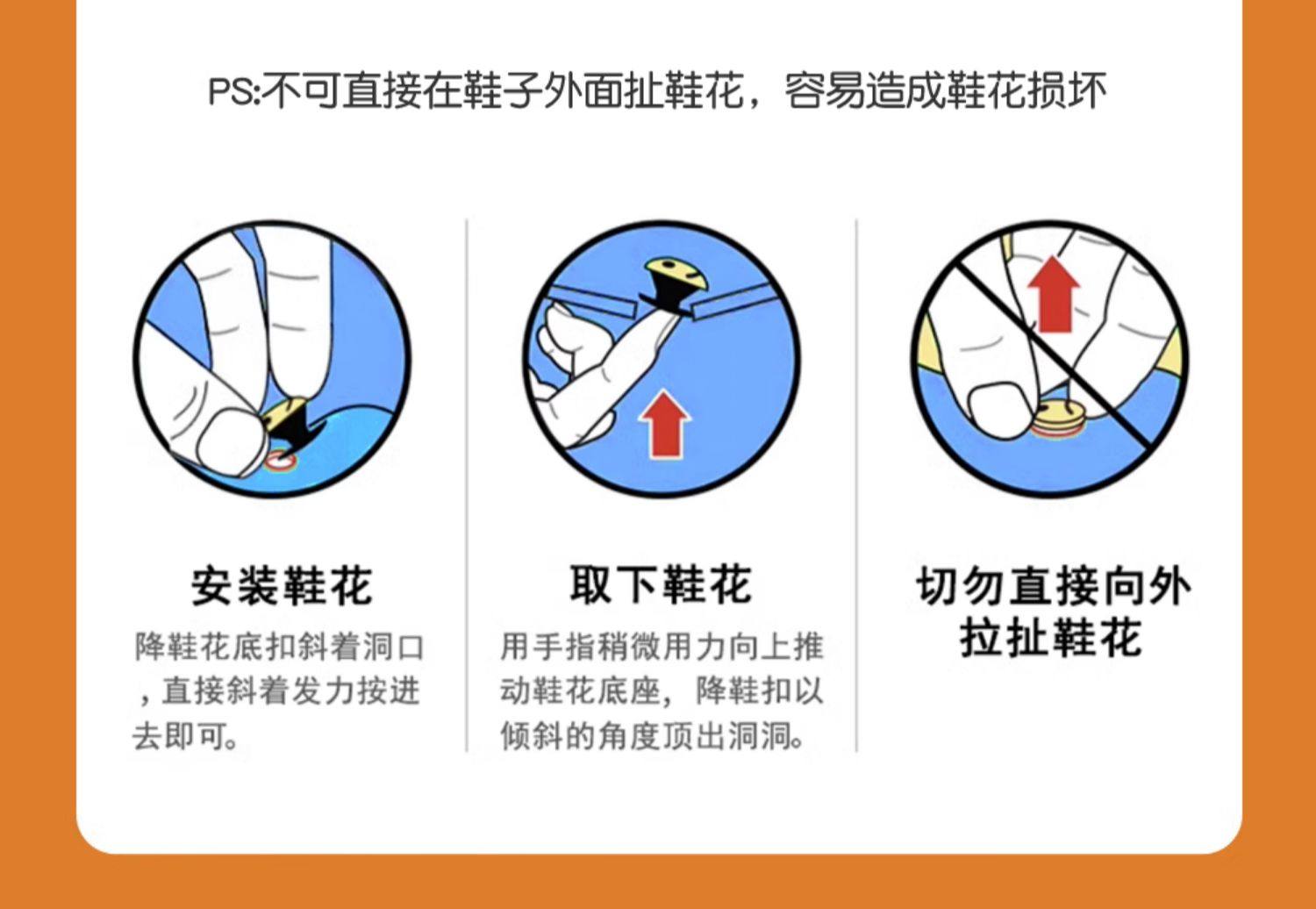 PS:不可直接在鞋子外面扯鞋花，容易造成鞋花损坏

安装鞋花

降鞋花底扣斜着洞口，直接斜着发力按进去即可。

取下鞋花

用手指稍微用力向上推动鞋花底座，降鞋扣以倾斜的角度顶出洞洞。

切勿直接向外拉扯鞋花