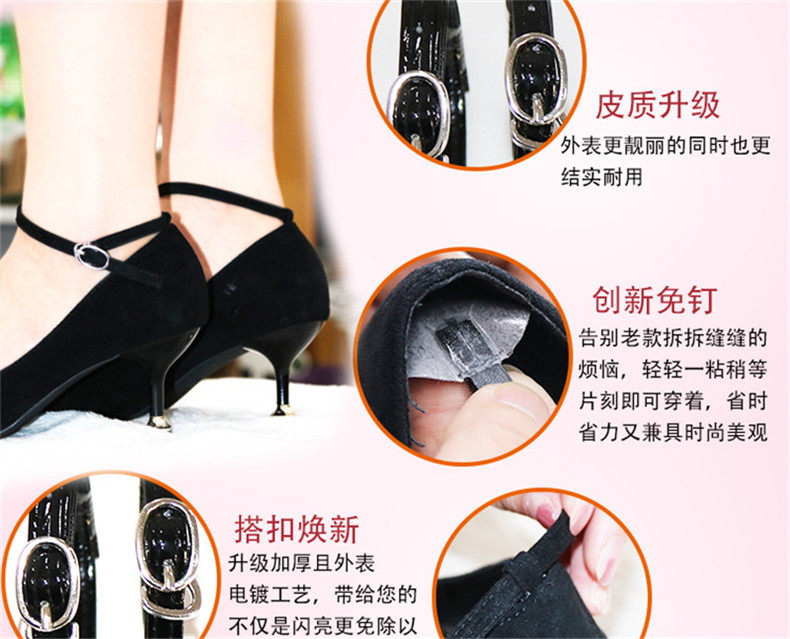 皮质升级

外表更靓丽的同时也更结实耐用

创新免钉

告别老款拆拆缝缝的烦恼，轻轻一粘稍等片刻即可穿着，省时省力又兼具时尚美观

搭扣焕新

升级加厚且外表电镀工艺，带给您的不仅是闪亮更免除以