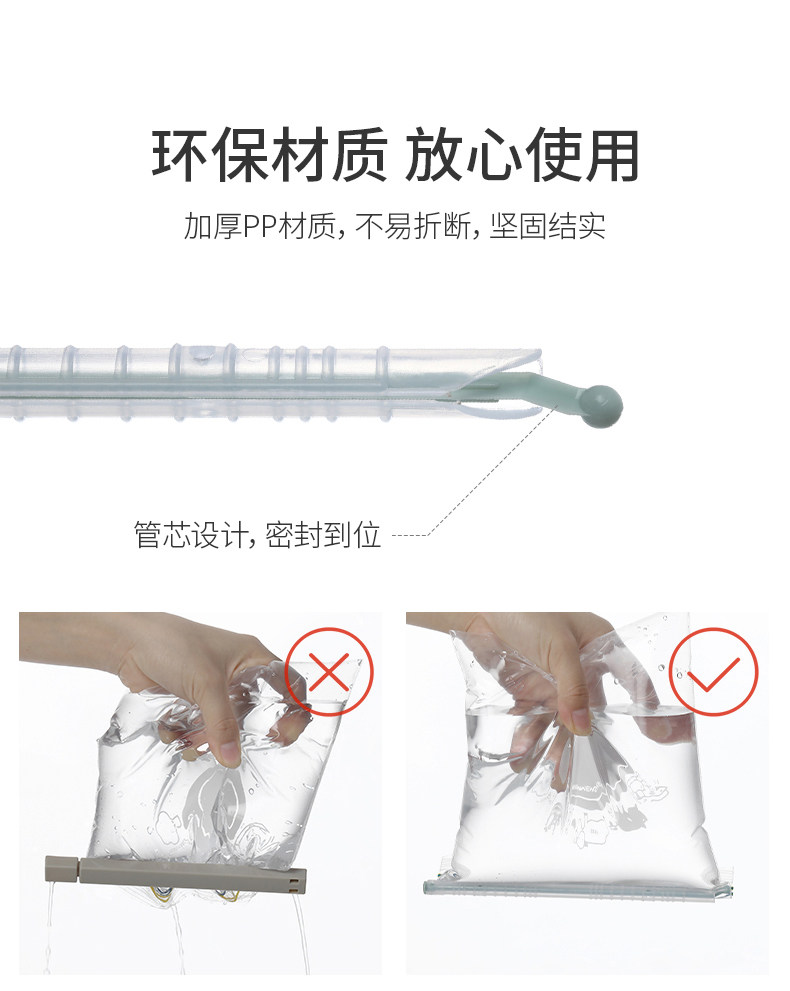 环保材质 放心使用

加厚PP材质，不易折断，坚固结实

管芯设计，密封到位