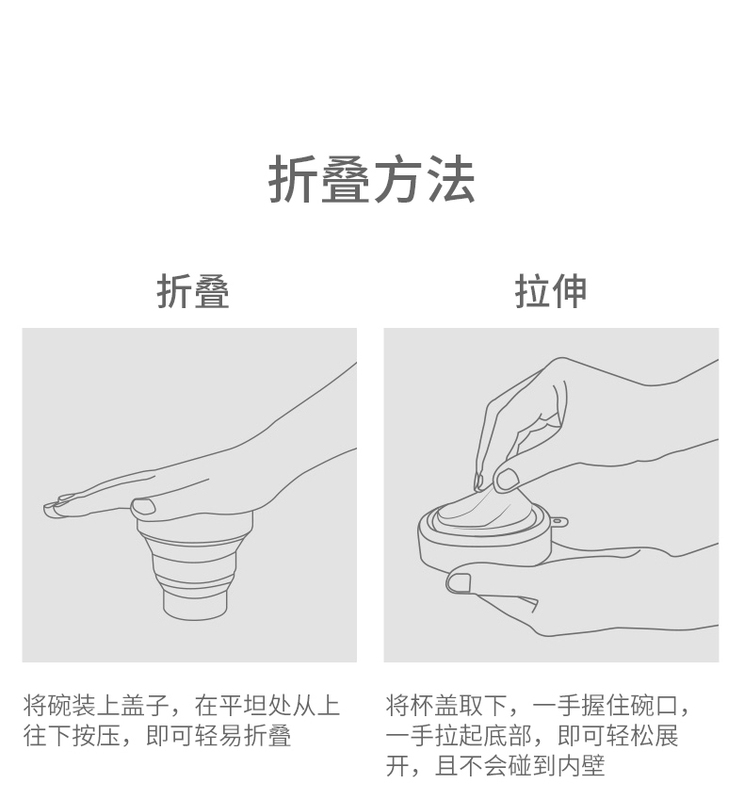 折叠方法

折叠

将碗装上盖子，在平坦处从上往下按压，即可轻易折叠

拉伸

将杯盖取下，一手握住碗口，一手拉起底部，即可轻松展开，且不会碰到内壁