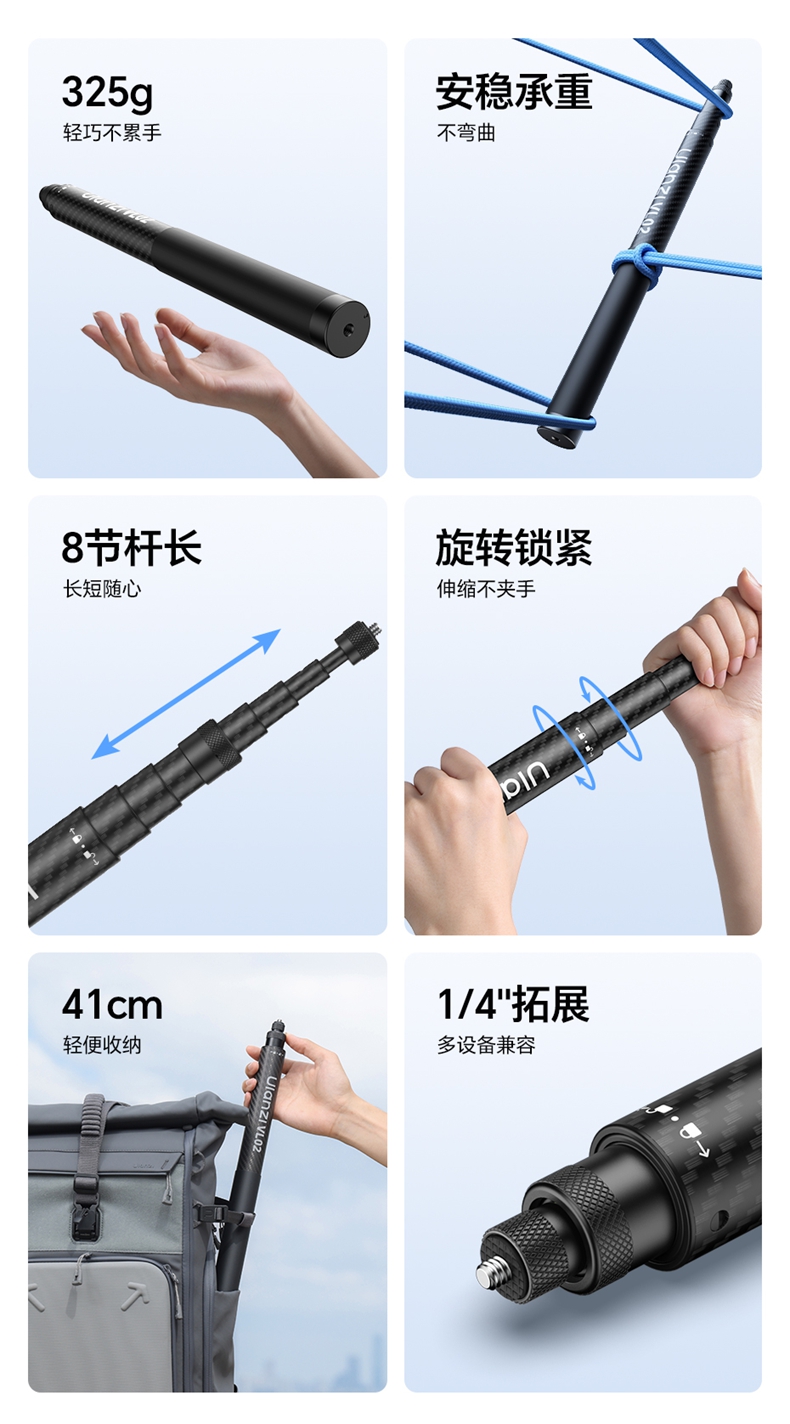 325g
轻巧不累手

安稳承重
不弯曲

8节杆长
长短随心

旋转锁紧
伸缩不夹手

41cm
轻便收纳

Ulanzi VL02

1/4"拓展
多设备兼容