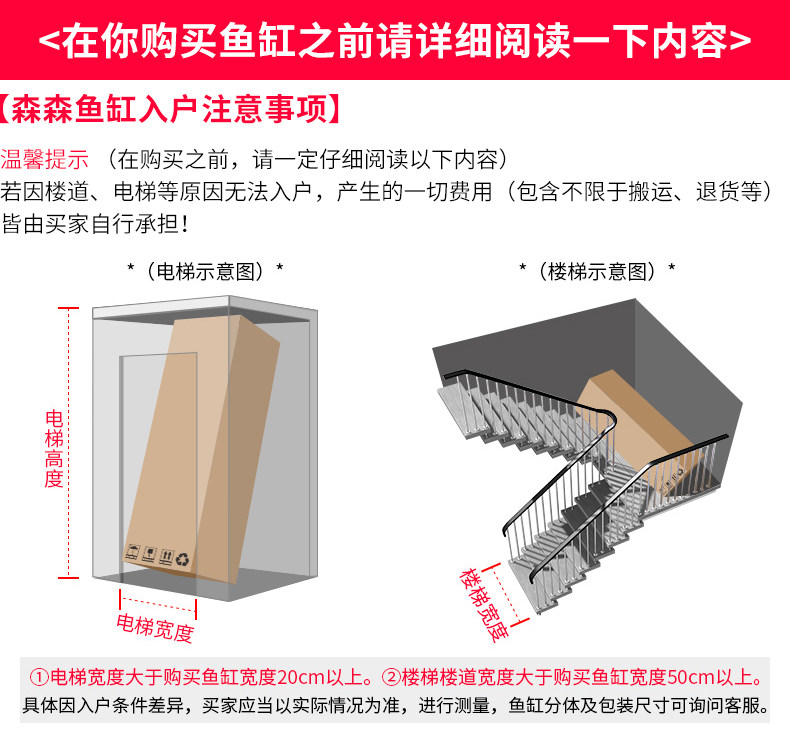 <在你购买鱼缸之前请详细阅读一下内容>

【森森鱼缸入户注意事项】

温馨提示 （在购买之前，请一定仔细阅读以下内容）
若因楼道、电梯等原因无法入户，产生的一切费用（包含不限于搬运、退货等）皆由买家自行承担！

*（电梯示意图）*

电梯高度

电梯宽度

*（楼梯示意图）*

楼梯宽度

①电梯宽度大于购买鱼缸宽度20cm以上。②楼梯楼道宽度大于购买鱼缸宽度50cm以上。
具体因入户条件差异，买家应当以实际情况为准，进行测量，鱼缸分体及包装尺寸可询问客服。