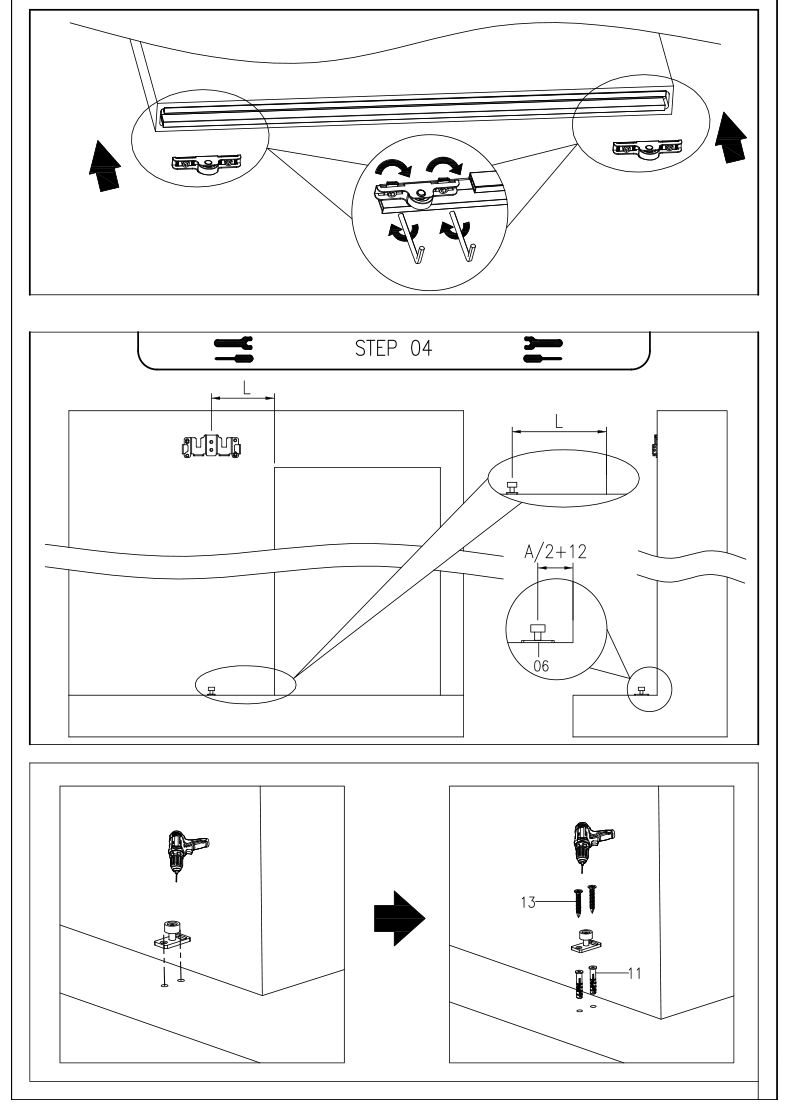 STEP 04

L

L

A/2+12

06

13

11