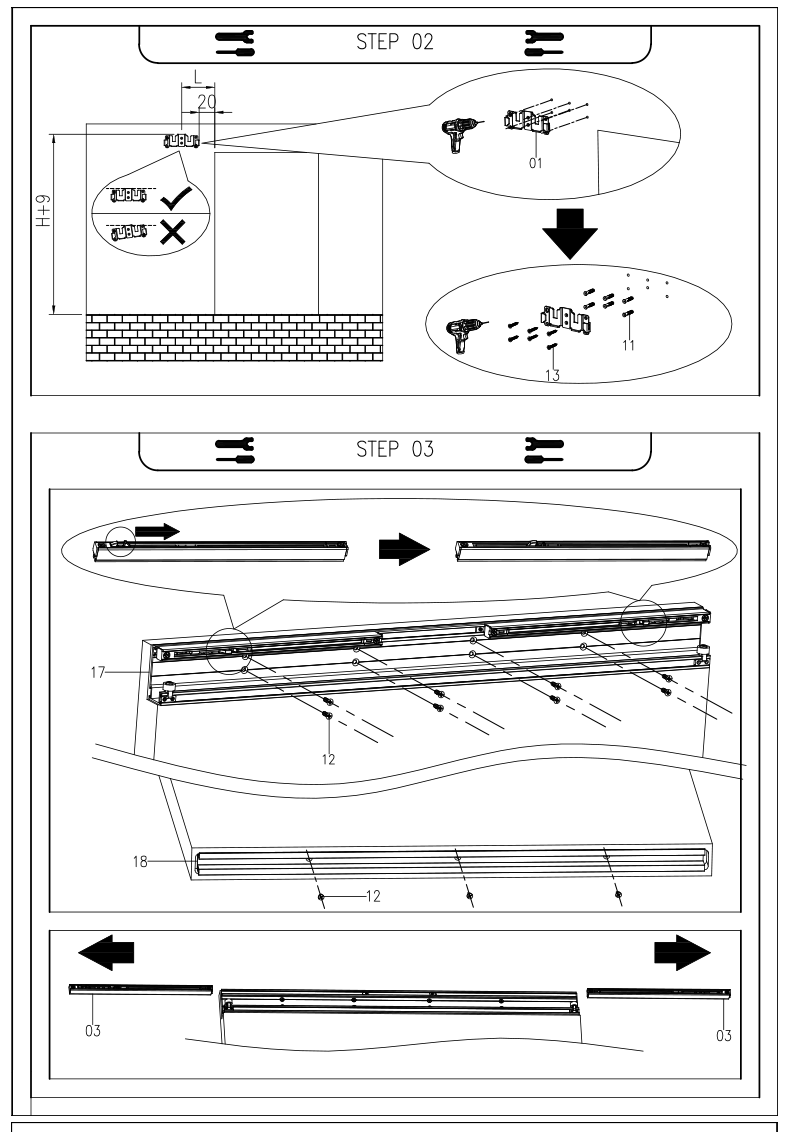 STEP 02

L

20

H+9

01

11

13

STEP 03

17

12

18

12

03

03