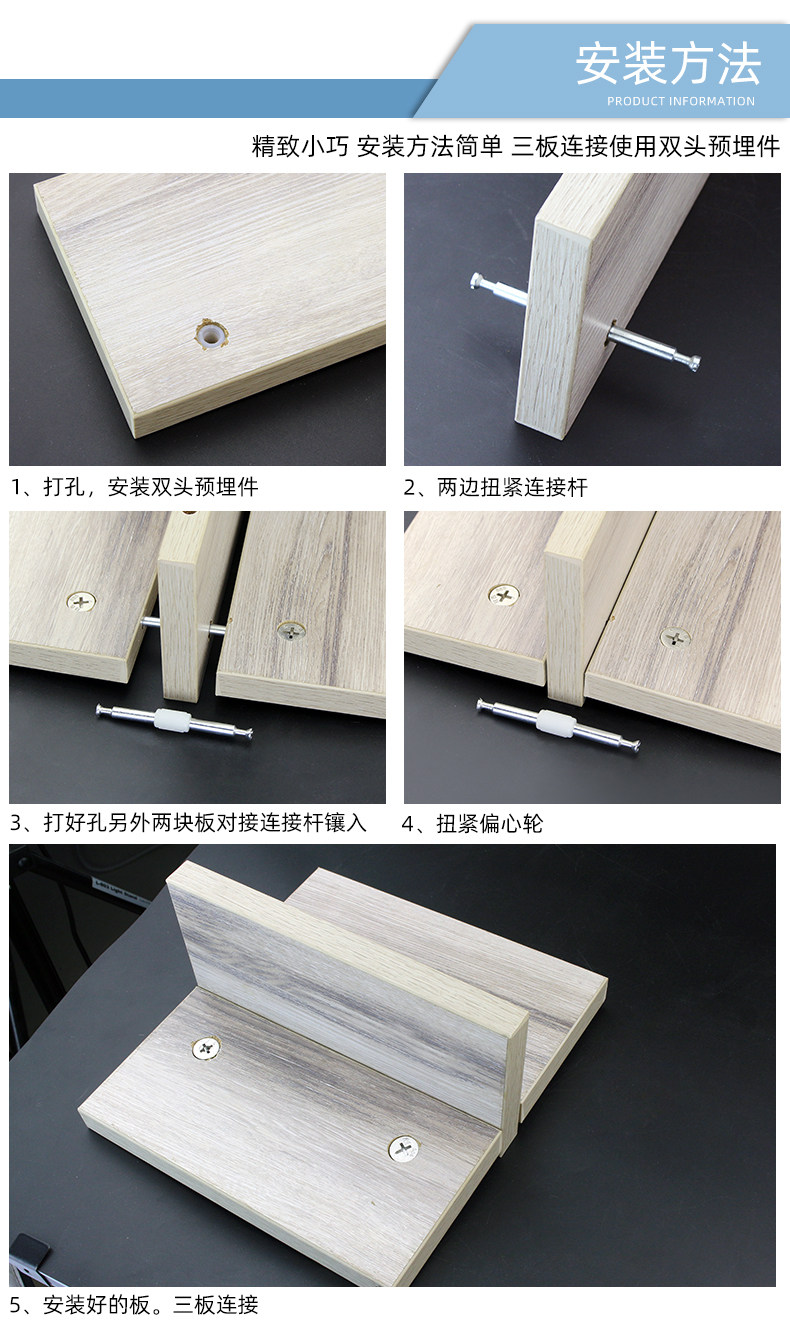 安装方法
PRODUCT INFORMATION

精致小巧 安装方法简单 三板连接使用双头预埋件

1、打孔，安装双头预埋件

2、两边扭紧连接杆

3、打好孔另外两块板对接连接杆镶入

4、扭紧偏心轮

5、安装好的板。三板连接