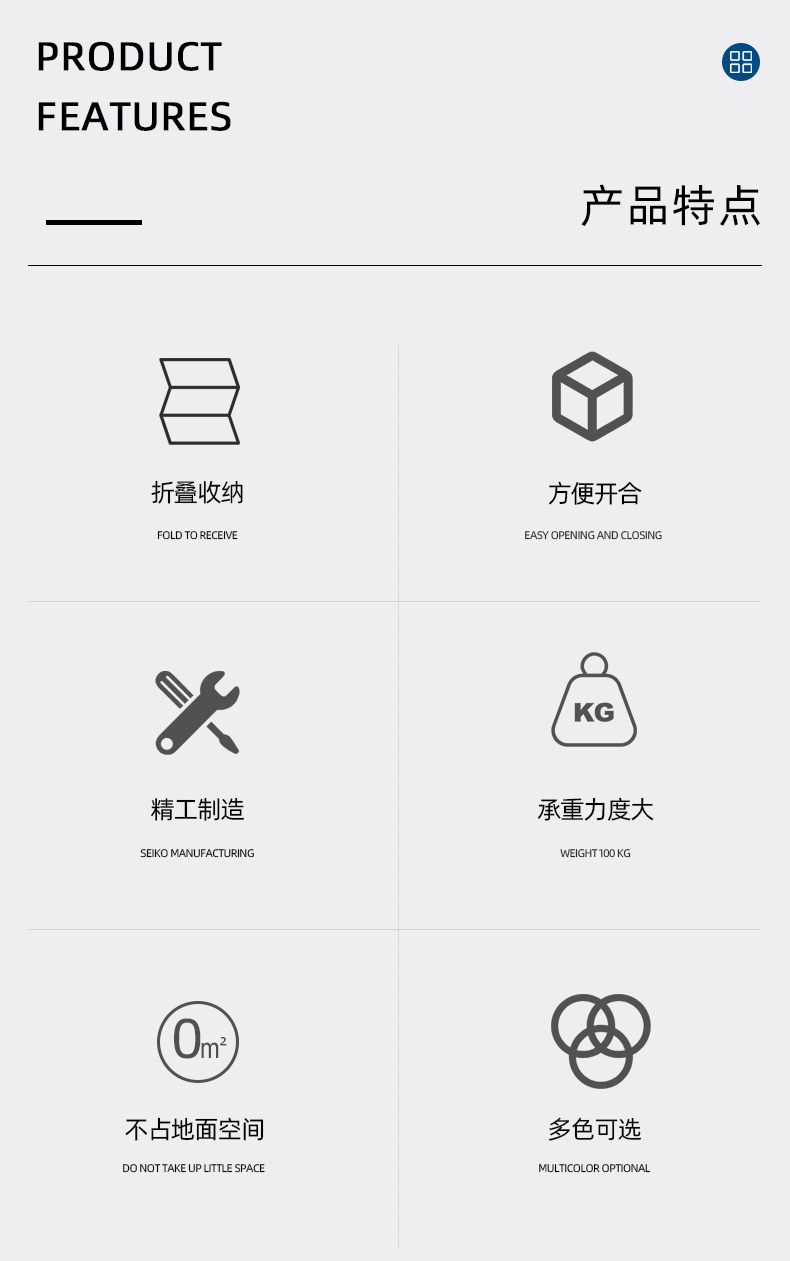 PRODUCT
FEATURES

产品特点

折叠收纳

FOLD TO RECEIVE

方便开合

EASY OPENING AND CLOSING

精工制造

SEIKO MANUFACTURING

KG

承重力度大

WEIGHT 100 KG

$0m^2$

不占地面空间

DO NOT TAKE UP LITTLE SPACE

多色可选

MULTICOLOR OPTIONAL