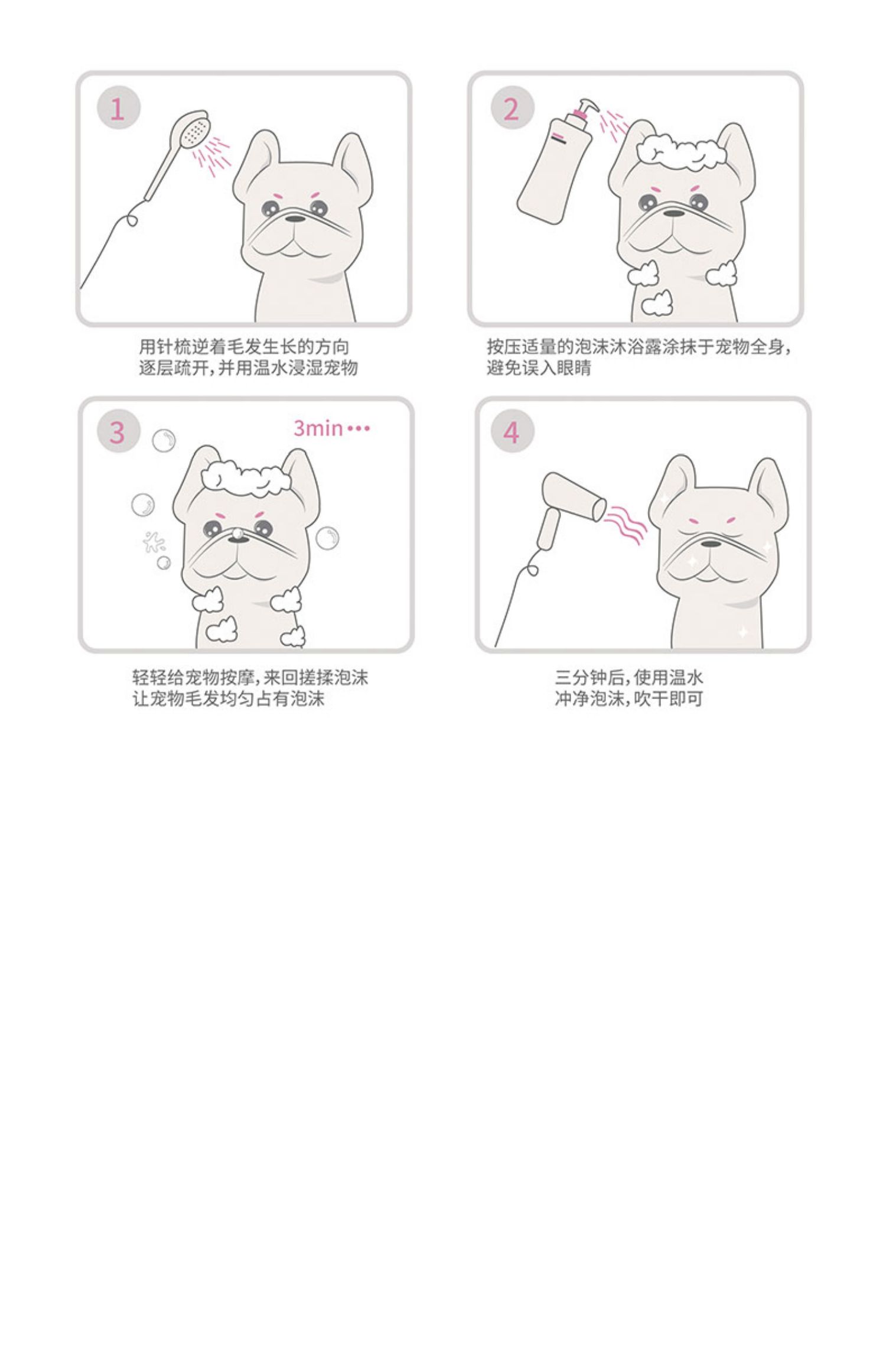 1

用针梳逆着毛发生长的方向
逐层疏开，并用温水浸湿宠物

2

按压适量的泡沫沐浴露涂抹于宠物全身，
避免误入眼睛

3

3min •••

轻轻给宠物按摩，来回搓揉泡沫
让宠物毛发均匀占有泡沫

4

三分钟后，使用温水
冲净泡沫，吹干即可