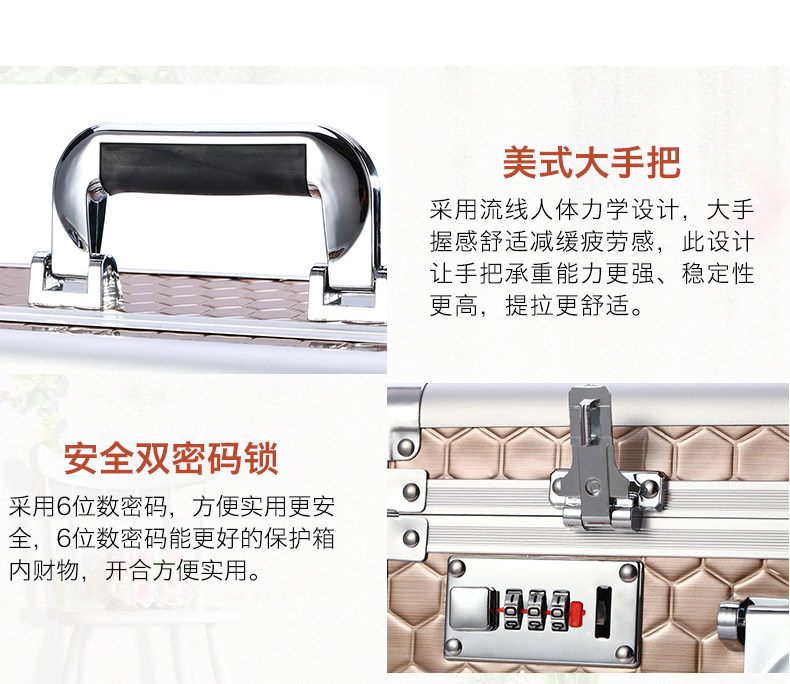 美式大手把

采用流线人体力学设计，大手握感舒适减缓疲劳感，此设计让手把承重能力更强、稳定性更高，提拉更舒适。

安全双密码锁

采用6位数密码，方便实用更安全，6位数密码能更好的保护箱内财物，开合方便实用。