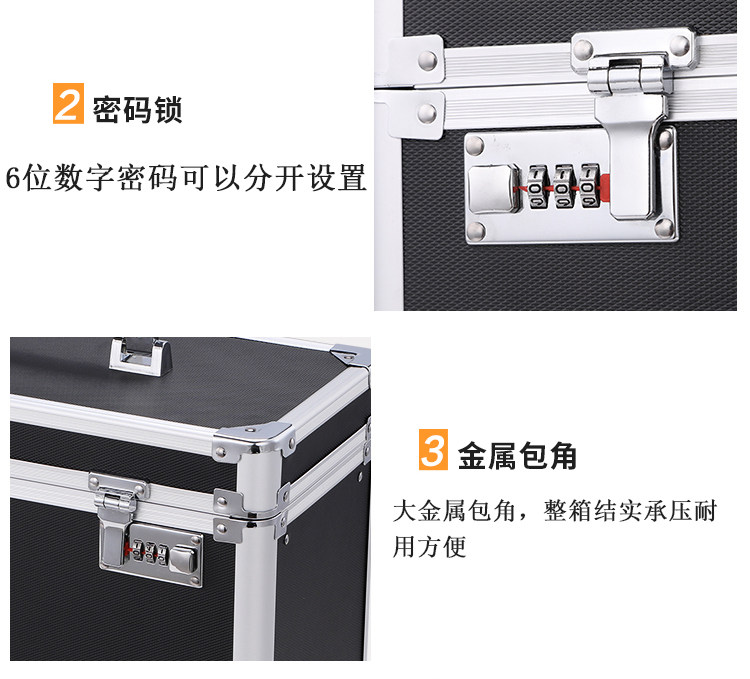 2 密码锁

6位数字密码可以分开设置

3 金属包角

大金属包角，整箱结实承压耐用方便