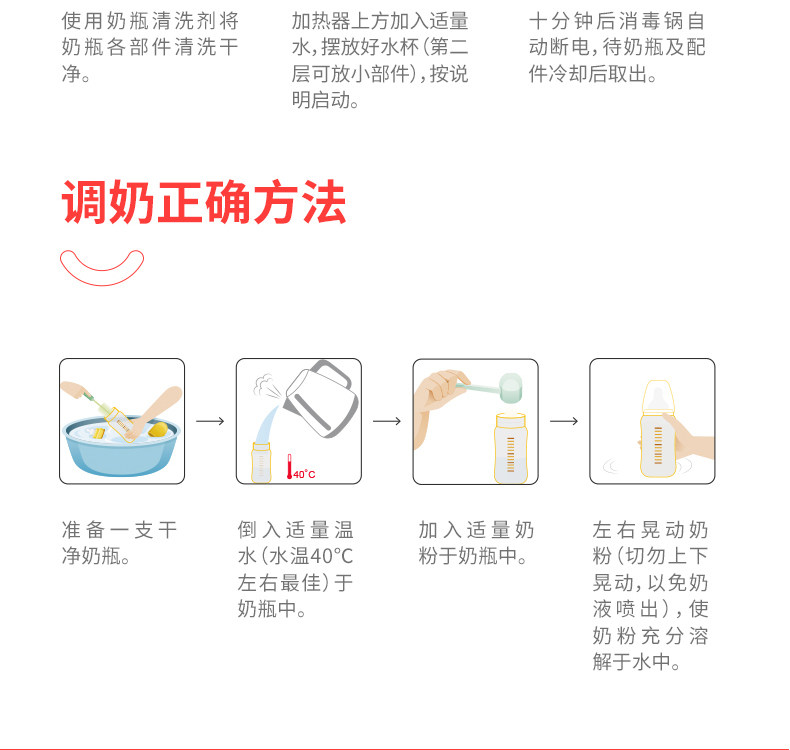 使用奶瓶清洗剂将奶瓶各部件清洗干净。

加热器上方加入适量水，摆放好水杯（第二层可放小部件），按说明启动。

十分钟后消毒锅自动断电，待奶瓶及配件冷却后取出。

调奶正确方法

40°C

准备一支干净奶瓶。

倒入适量温水（水温40°C左右最佳）于奶瓶中。

加入适量奶粉于奶瓶中。

左右晃动奶粉（切勿上下晃动，以免奶液喷出），使奶粉充分溶解于水中。