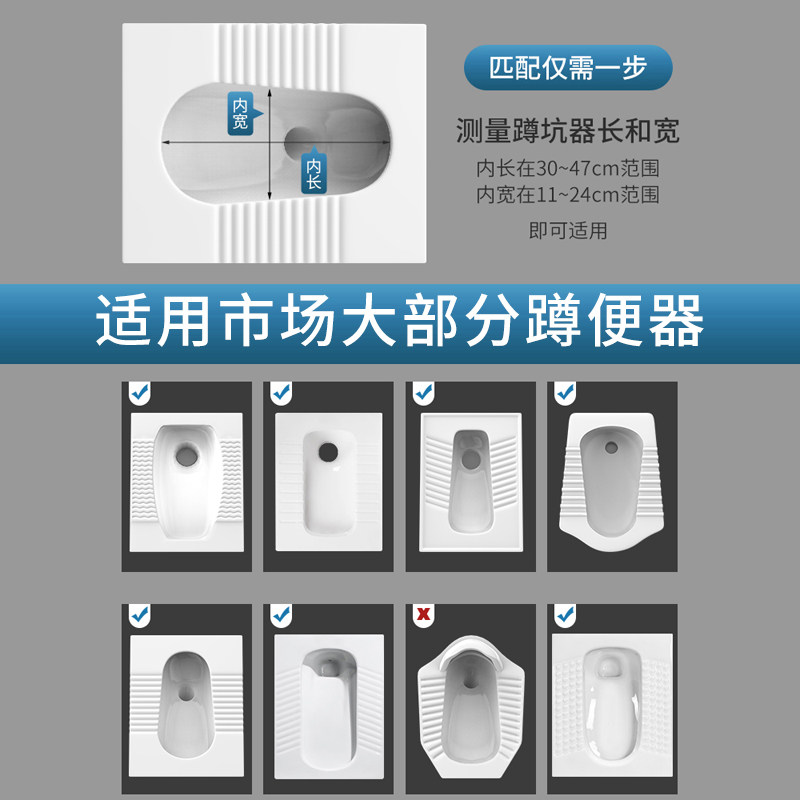 内宽

内长

匹配仅需一步

测量蹲坑器长和宽

内长在30~47cm范围
内宽在11~24cm范围

即可适用

适用市场大部分蹲便器