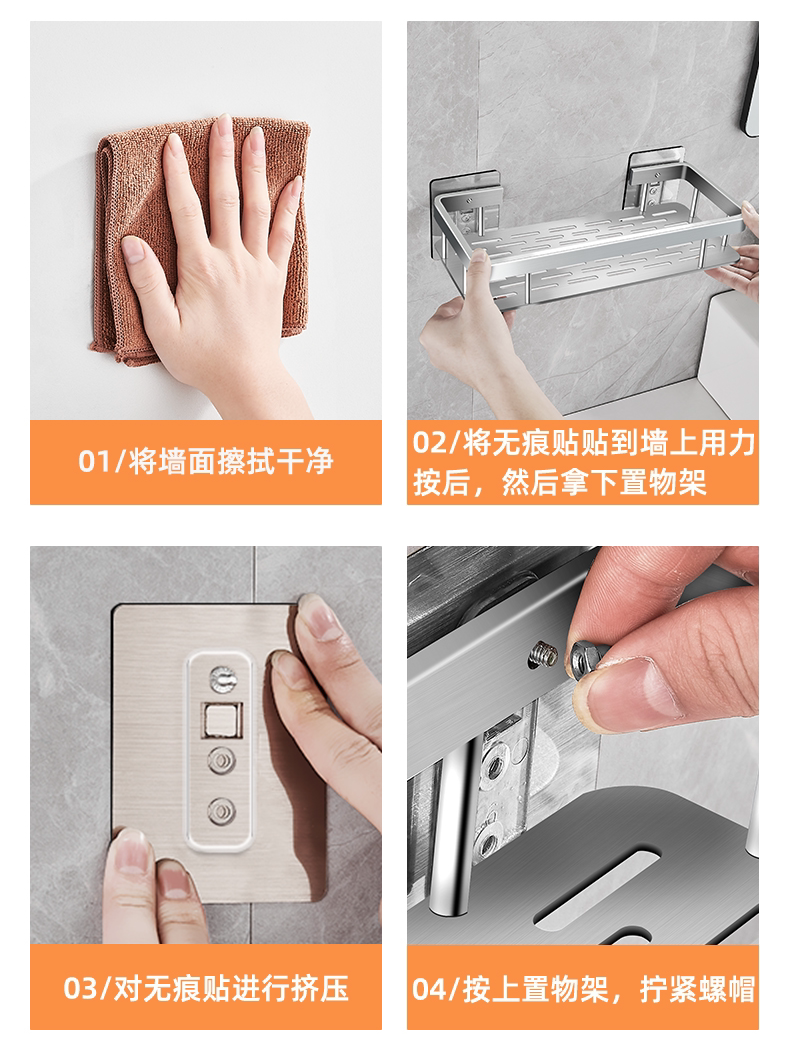 01/将墙面擦拭干净

02/将无痕贴贴到墙上用力按后，然后拿下置物架

03/对无痕贴进行挤压

04/按上置物架，拧紧螺帽