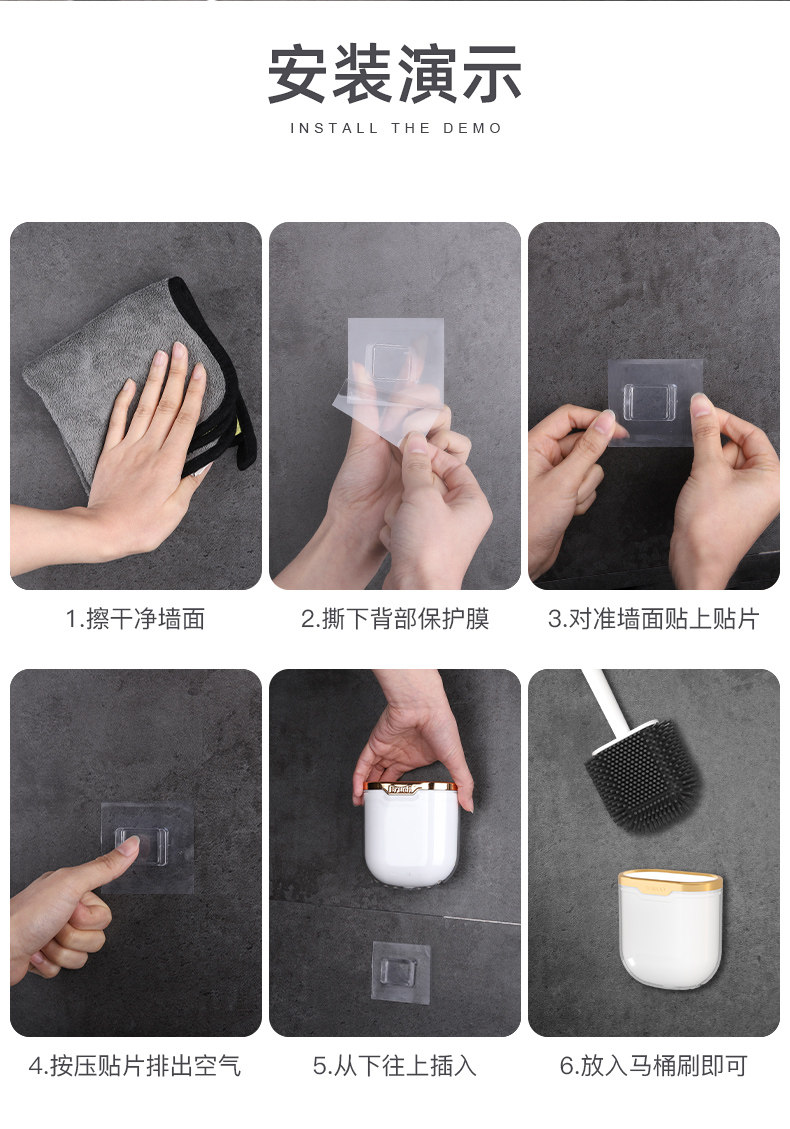 安装演示
INSTALL THE DEMO

1.擦干净墙面

2.撕下背部保护膜

3.对准墙面贴上贴片

4.按压贴片排出空气

5.从下往上插入

6.放入马桶刷即可