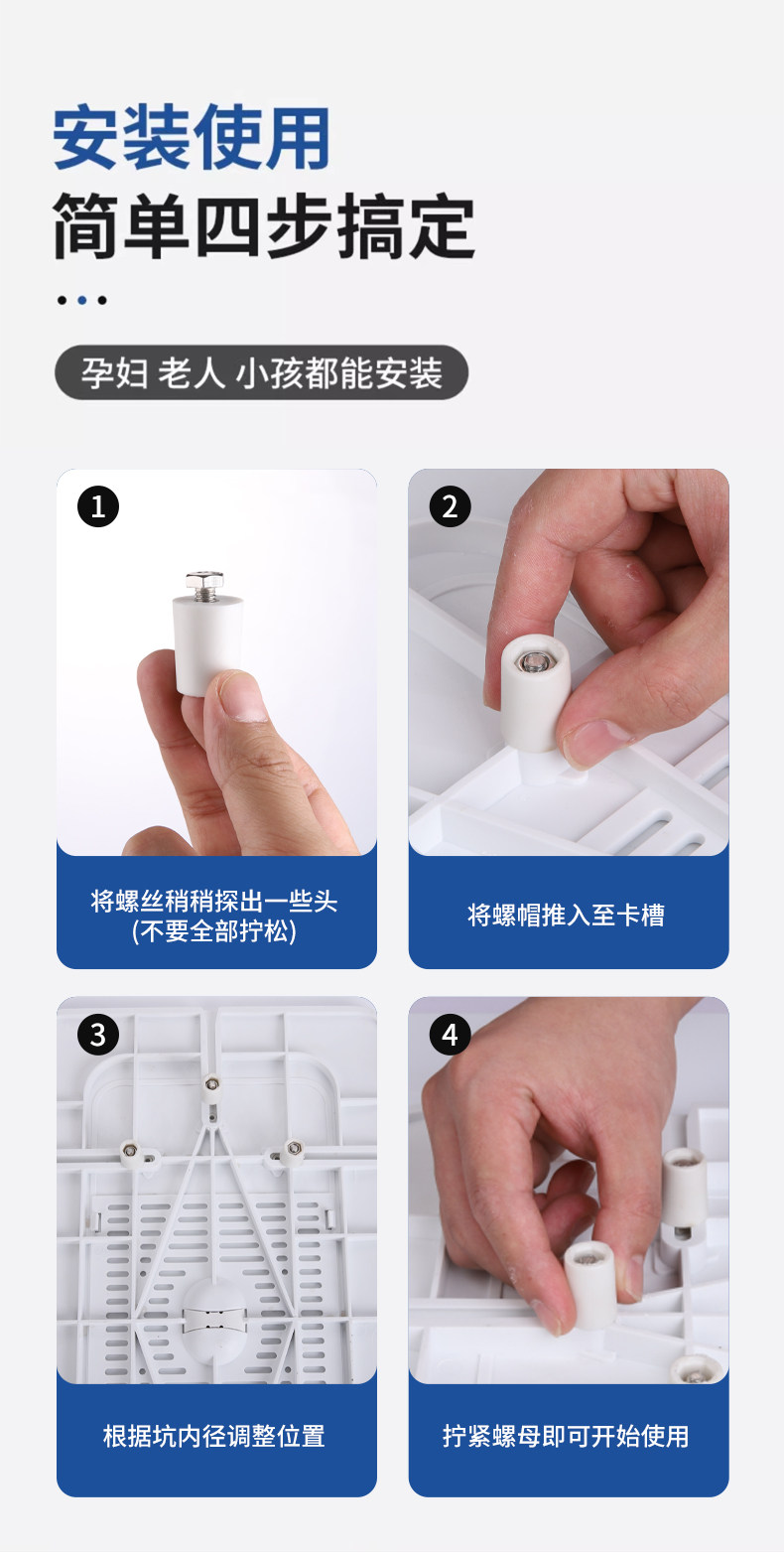 安装使用
简单四步搞定

孕妇 老人 小孩都能安装

1

将螺丝稍稍探出一些头
(不要全部拧松)

2

将螺帽推入至卡槽

3

根据坑内径调整位置

4

拧紧螺母即可开始使用