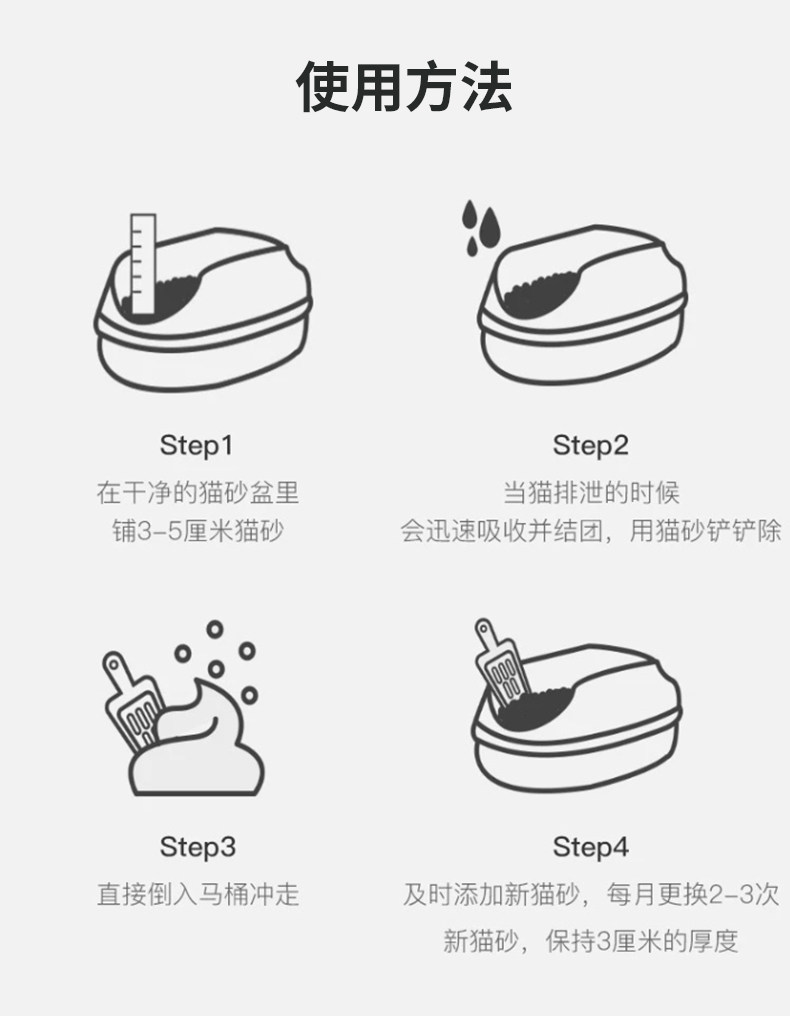 使用方法

Step1
在干净的猫砂盆里
铺3-5厘米猫砂

Step2
当猫排泄的时候
会迅速吸收并结团，用猫砂铲铲除

Step3
直接倒入马桶冲走

Step4
及时添加新猫砂，每月更换2-3次
新猫砂，保持3厘米的厚度