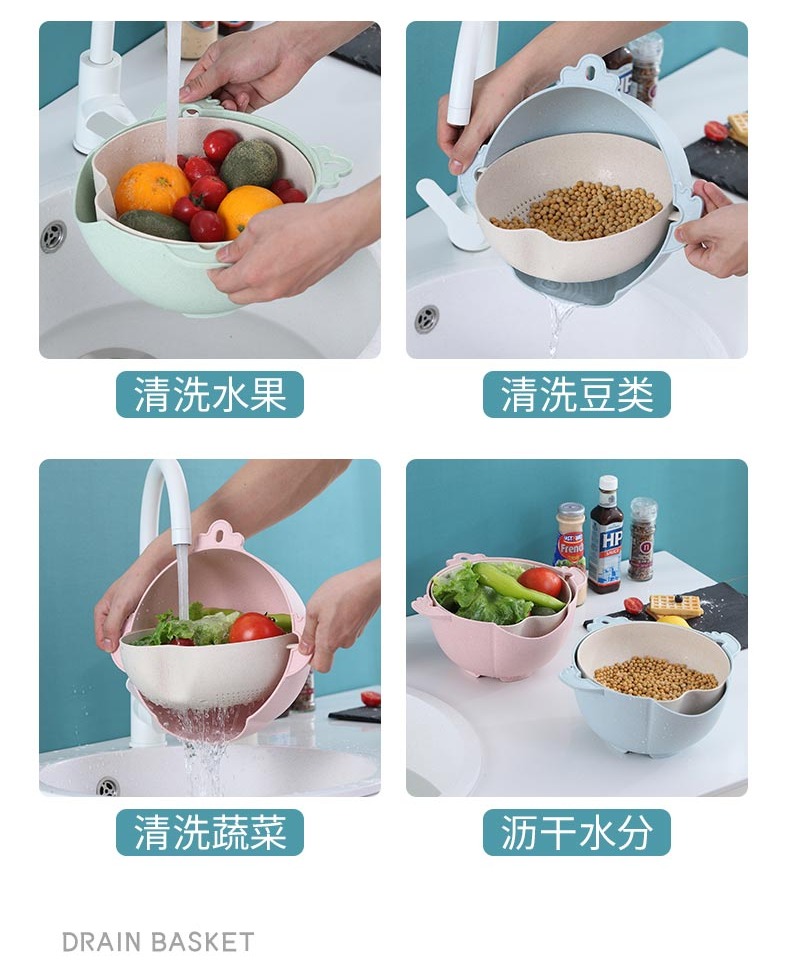 清洗水果

清洗豆类

HP

清洗蔬菜

沥干水分

DRAIN BASKET