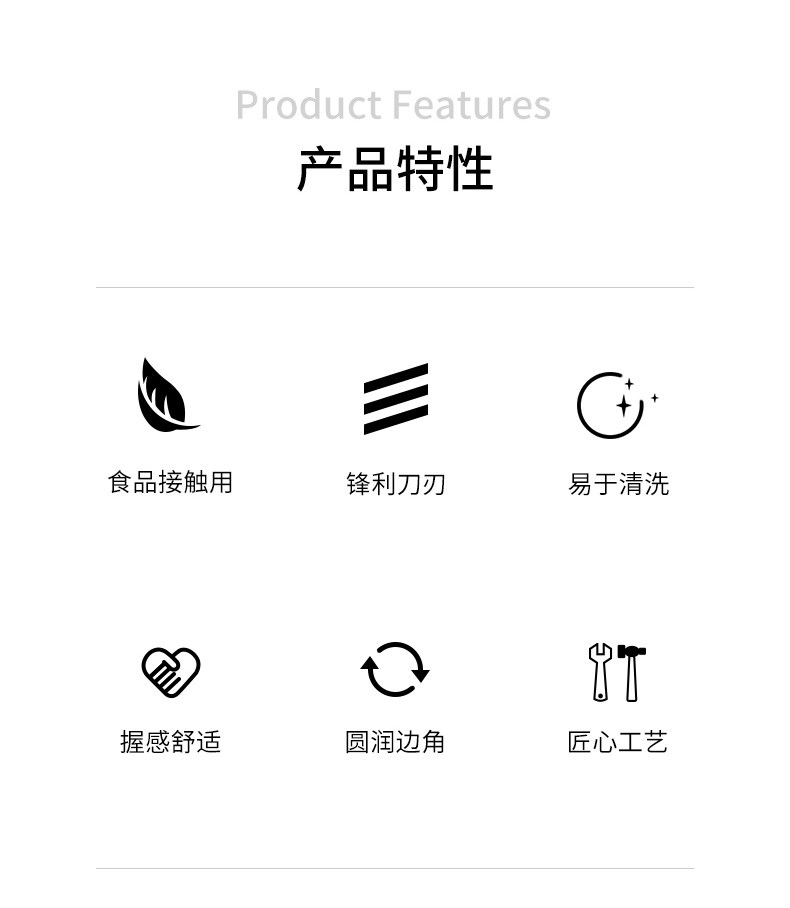 Product Features
产品特性

食品接触用

锋利刀刃

易于清洗

握感舒适

圆润边角

匠心工艺