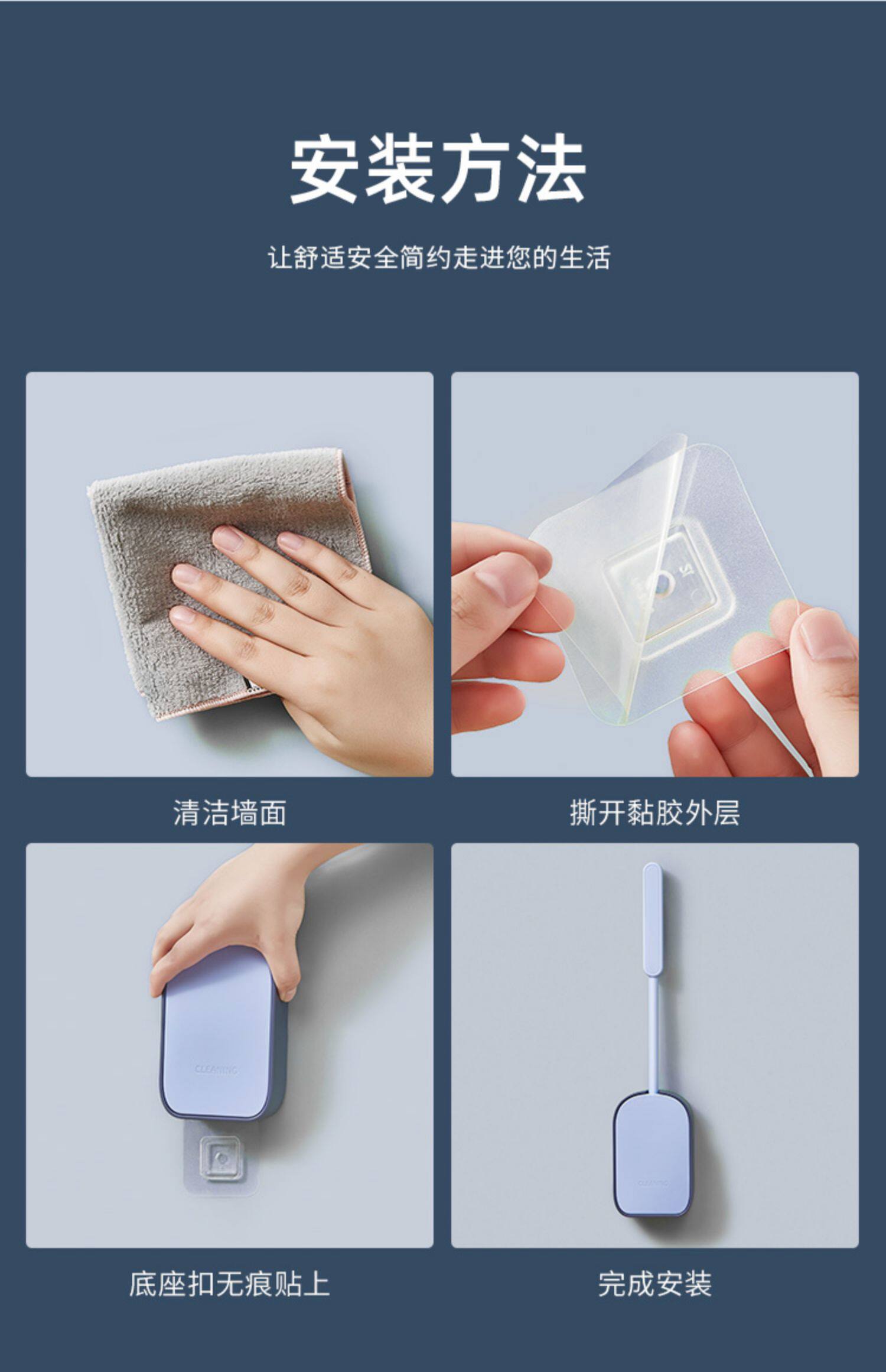 安装方法

让舒适安全简约走进您的生活

清洁墙面

撕开黏胶外层

CLEANING

底座扣无痕贴上

完成安装