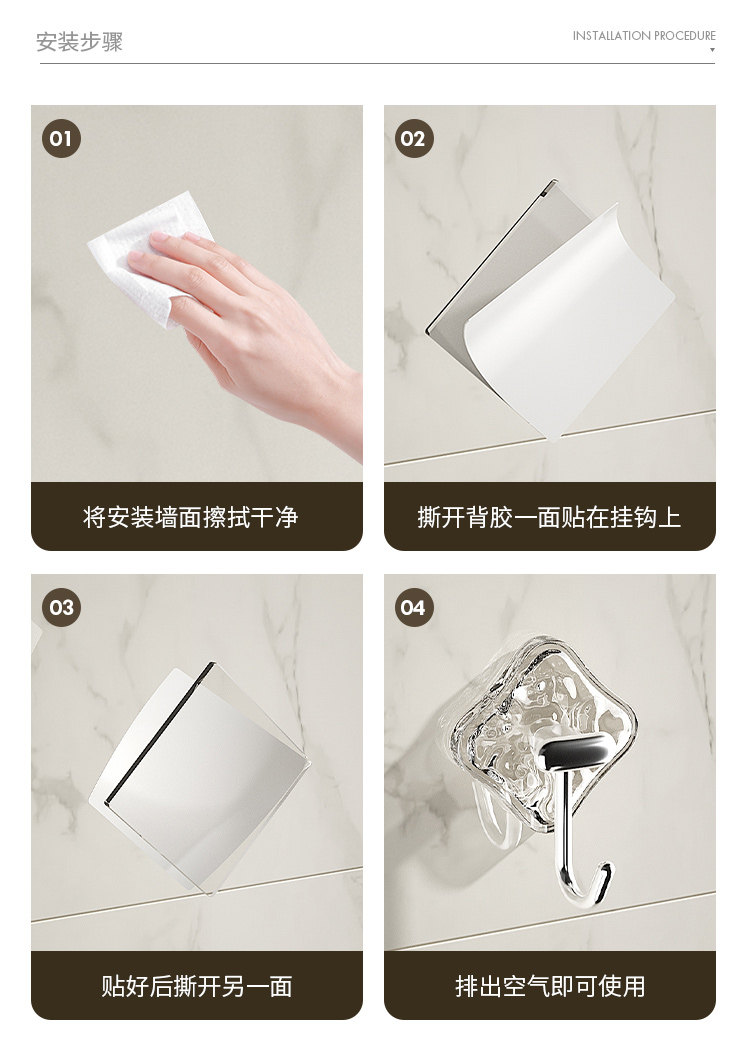 安装步骤

INSTALLATION PROCEDURE

01

将安装墙面擦拭干净

02

撕开背胶一面贴在挂钩上

03

贴好后撕开另一面

04

排出空气即可使用