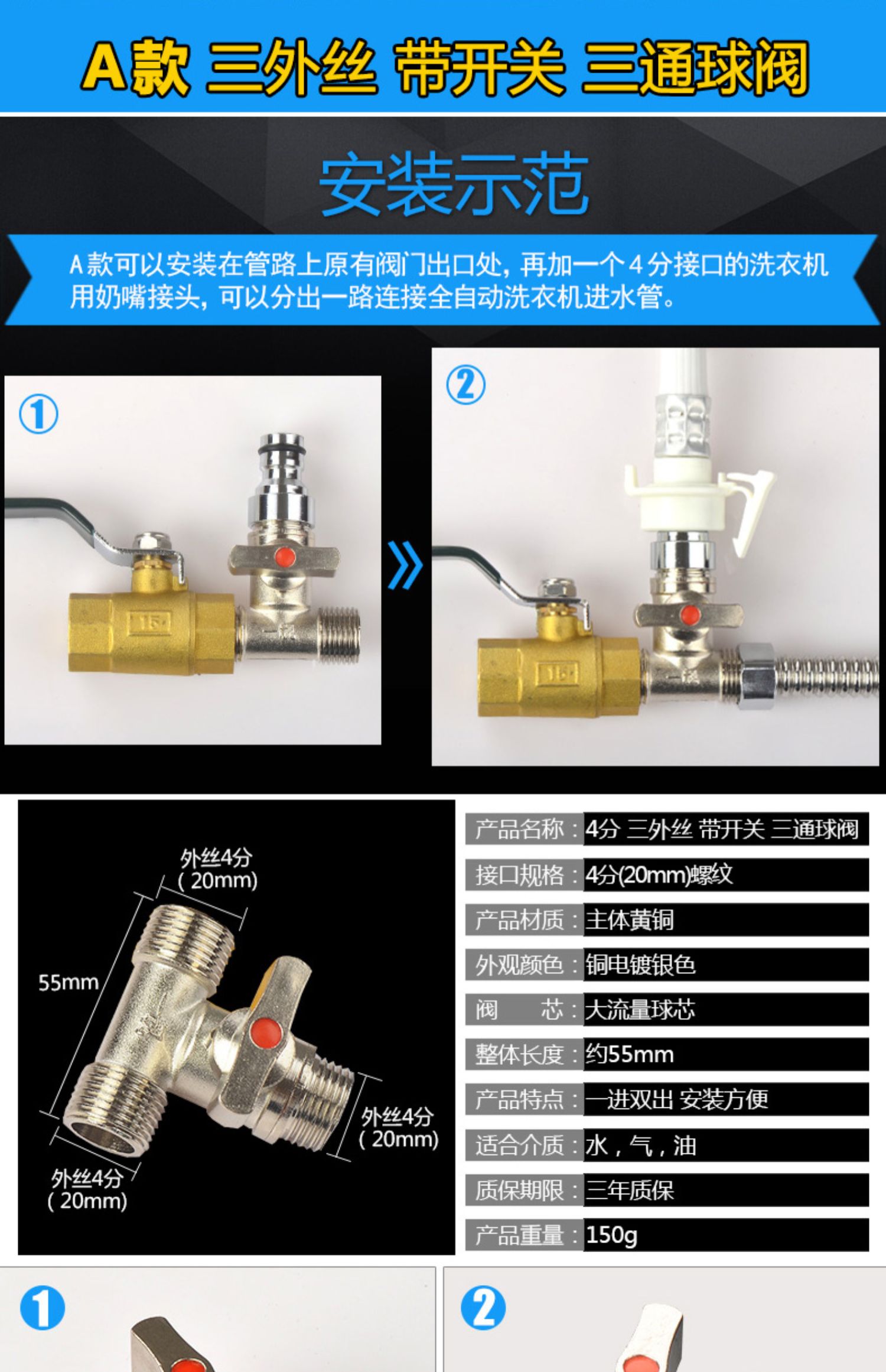 A款 三外丝 带开关 三通球阀

安装示范

A款可以安装在管路上原有阀门出口处，再加一个4分接口的洗衣机用奶嘴接头，可以分出一路连接全自动洗衣机进水管。

①

15

②

15

外丝4分
(20mm)

55mm

外丝4分
(20mm)

外丝4分
(20mm)

| 产品名称： | 4分 三外丝 带开关 三通球阀 |
|---|---|
| 接口规格： | 4分(20mm)螺纹 |
| 产品材质： | 主体黄铜 |
| 外观颜色： | 铜电镀银色 |
| 阀 芯： | 大流量球芯 |
| 整体长度： | 约55mm |
| 产品特点： | 一进双出 安装方便 |
| 适合介质： | 水，气，油 |
| 质保期限： | 三年质保 |
| 产品重量： | 150g |

①

②