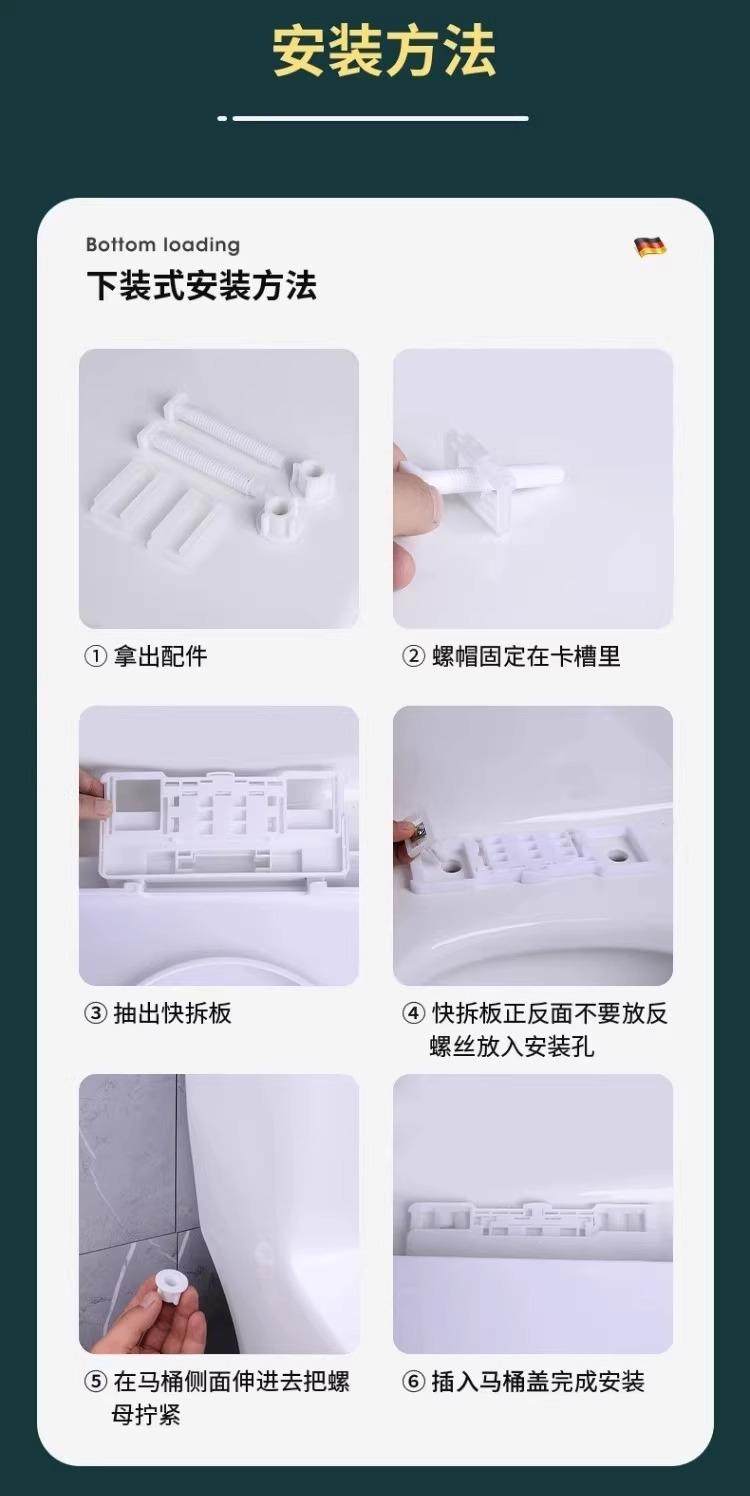 安装方法

Bottom loading
下装式安装方法

① 拿出配件

② 螺帽固定在卡槽里

③ 抽出快拆板

④ 快拆板正反面不要放反 螺丝放入安装孔

⑤ 在马桶侧面伸进去把螺母拧紧

⑥ 插入马桶盖完成安装