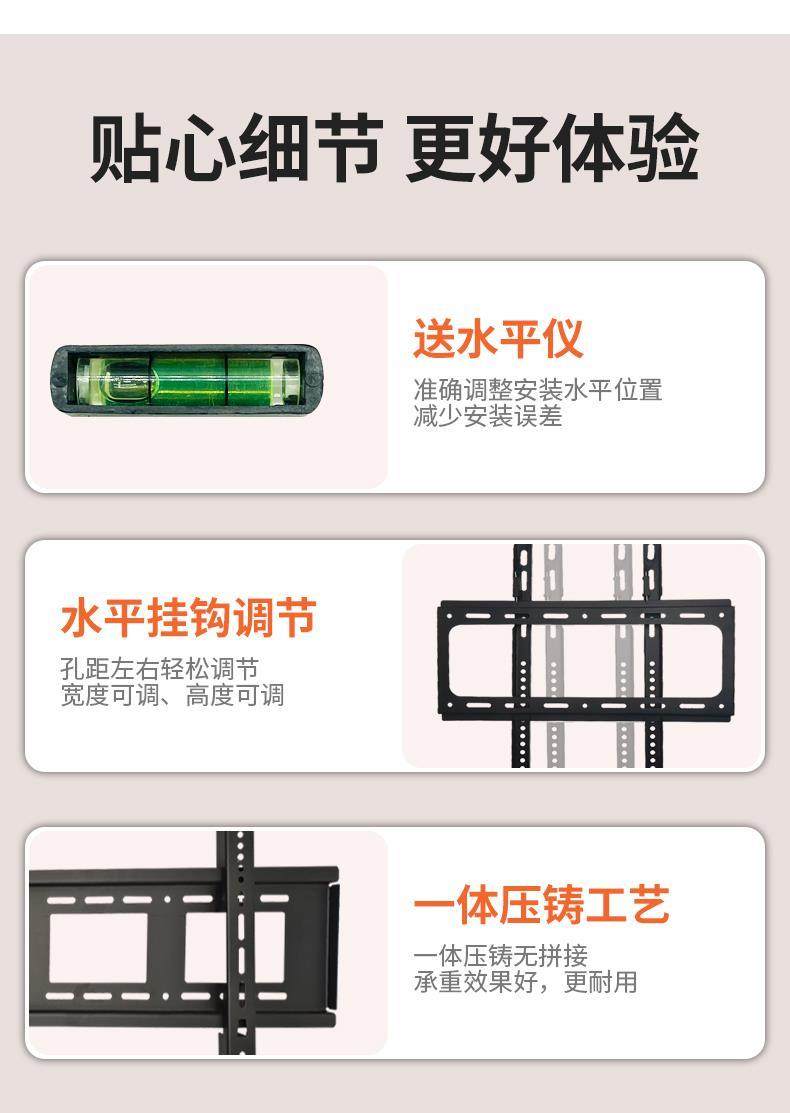 贴心细节 更好体验

送水平仪

准确调整安装水平位置
减少安装误差

水平挂钩调节

孔距左右轻松调节
宽度可调、高度可调

一体压铸工艺

一体压铸无拼接
承重效果好，更耐用